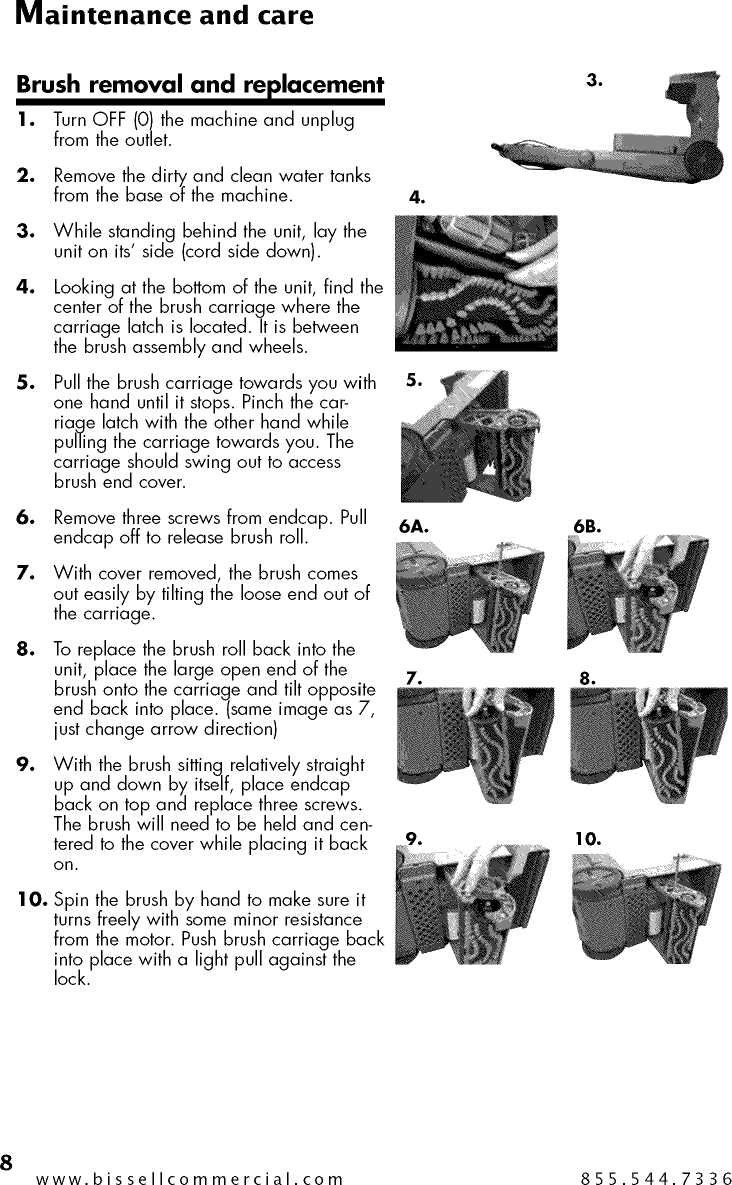 Maintenance and care

Brush removal and replacement

1. Turn OFF (0) the machine and unplug from the outlet.

2. Remove the dirty and clean water tanks from the base of the machine.

3. While standing behind the unit, lay the unit on its' side (cord side down).

4. Looking at the bottom of the unit, find the center of the brush carriage where the carriage latch is located. It is between the brush assembly and wheels.

5. Pull the brush carriage towards you with one hand until it stops. Pinch the carriage latch with the other hand while pulling the carriage towards you. The carriage should swing out to access brush end cover.

6. Remove three screws from endcap. Pull endcap off to release brush roll.

7. With cover removed, the brush comes out easily by tilting the loose end out of the carriage.

8. To replace the brush roll back into the unit, place the large open end of the brush onto the carriage and tilt opposite end back into place. (same image as 7, just change arrow direction)

9. With the brush sitting relatively straight up and down by itself, place endcap back on top and replace three screws. The brush will need to be held and centered to the cover while placing it back on.

10. Spin the brush by hand to make sure it turns freely with some minor resistance from the motor. Push brush carriage back into place with a light pull against the lock.

3.

4.

5.

6A.

6B.

7.

8.

9.

10.

8

www.bissellcommercial.com

855.544.7336