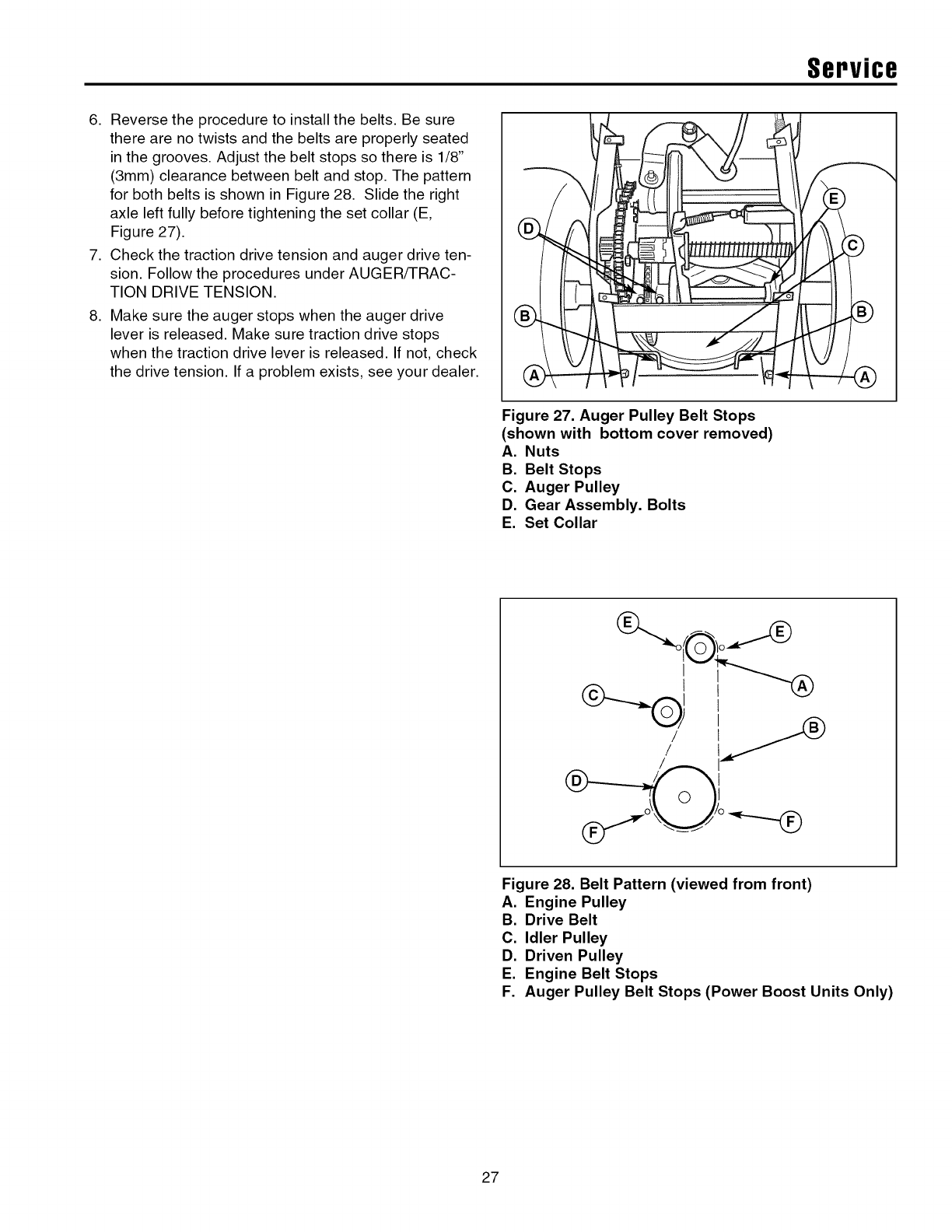 Service

6. Reverse the procedure to install the belts. Be sure there are no twists and the belts are properly seated in the grooves. Adjust the belt stops so there is 1/8" (3mm) clearance between belt and stop. The pattern for both belts is shown in Figure 28. Slide the right axle left fully before tightening the set collar (E, Figure 27).

7. Check the traction drive tension and auger drive tension. Follow the procedures under AUGER/TRACTION DRIVE TENSION.

8. Make sure the auger stops when the auger drive lever is released. Make sure traction drive stops when the traction drive lever is released. If not, check the drive tension. If a problem exists, see your dealer.

E
D
C
B
B
A
A

Figure 27. Auger Pulley Belt Stops (shown with bottom cover removed)
A. Nuts
B. Belt Stops
C. Auger Pulley
D. Gear Assembly. Bolts
E. Set Collar

E
E
A
C
B
D
F
F

Figure 28. Belt Pattern (viewed from front)
A. Engine Pulley
B. Drive Belt
C. Idler Pulley
D. Driven Pulley
E. Engine Belt Stops
F. Auger Pulley Belt Stops (Power Boost Units Only)

27