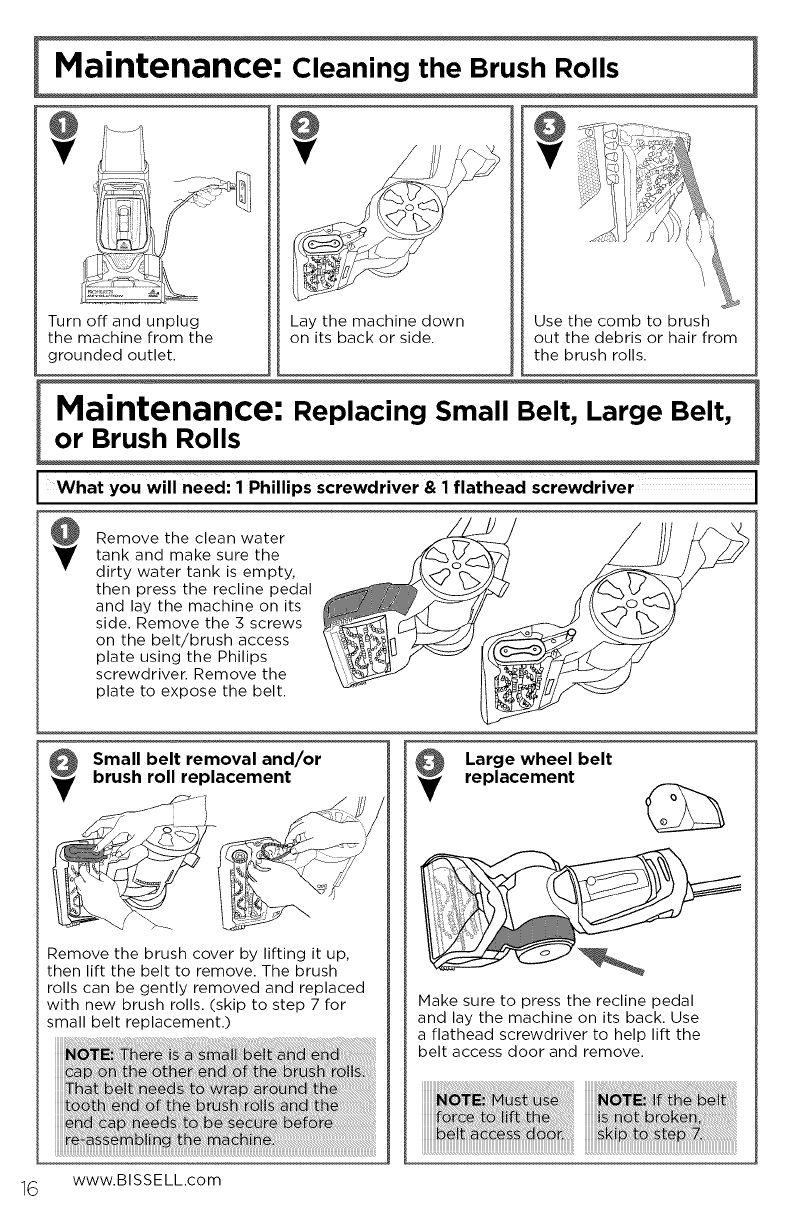 Maintenance: Cleaning the Brush Rolls

1

Turn off and unplug the machine from the grounded outlet.

2

Lay the machine down on its back or side.

3

Use the comb to brush out the debris or hair from the brush rolls.

Maintenance: Replacing Small Belt, Large Belt, or Brush Rolls

What you will need: 1 Phillips screwdriver & 1 flathead screwdriver

1

Remove the clean water tank and make sure the dirty water tank is empty, then press the recline pedal and lay the machine on its side. Remove the 3 screws on the belt/brush access plate using the Philips screwdriver. Remove the plate to expose the belt.

2 Small belt removal and/or brush roll replacement

Remove the brush cover by lifting it up, then lift the belt to remove. The brush rolls can be gently removed and replaced with new brush rolls. (skip to step 7 for small belt replacement.)

NOTE: There is a small belt and end cap on the other end of the brush rolls. That belt needs to wrap around the tooth end of the brush rolls and the end cap needs to be secure before re-assembling the machine.

3 Large wheel belt replacement

Make sure to press the recline pedal and lay the machine on its back. Use a flathead screwdriver to help lift the belt access door and remove.

NOTE: Must use force to lift the belt access door.

NOTE: If the belt is not broken, skip to step 7.

16 www.BISSELL.com