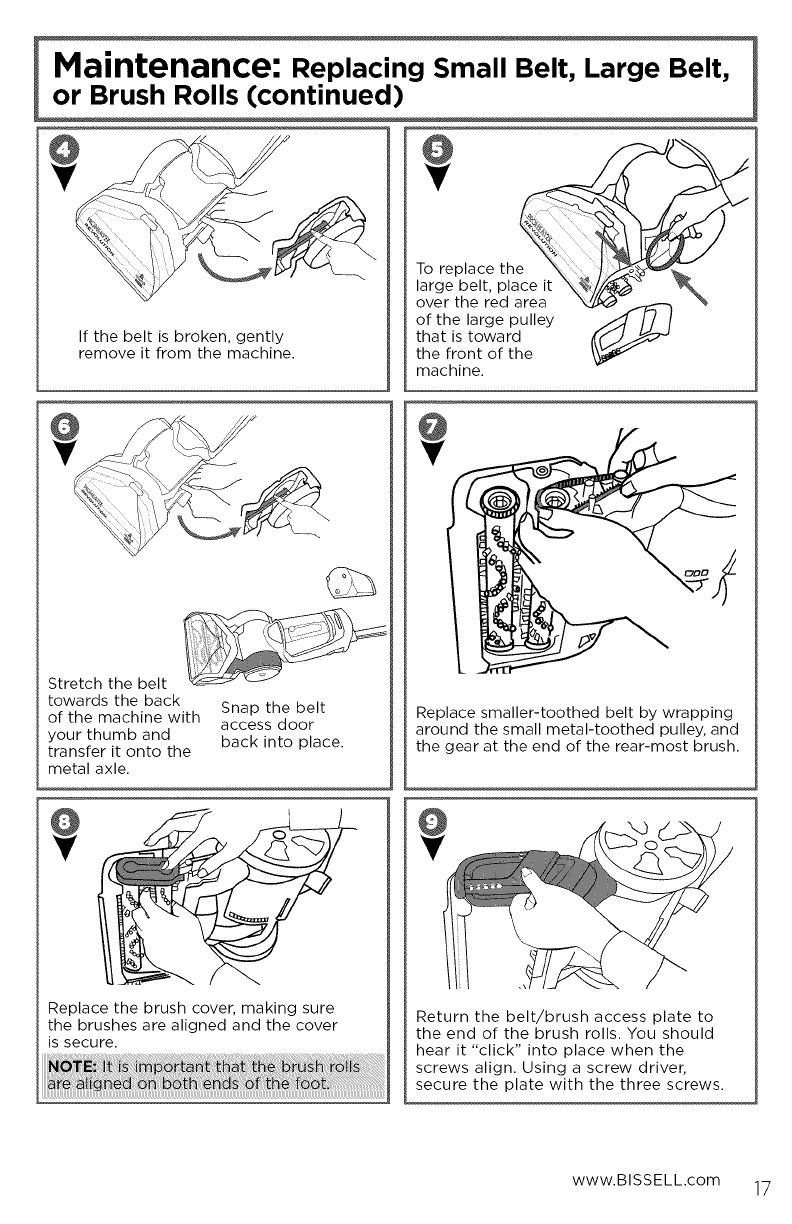 Maintenance: Replacing Small Belt, Large Belt, or Brush Rolls (continued)

4

If the belt is broken, gently remove it from the machine.

5

To replace the large belt, place it over the red area of the large pulley that is toward the front of the machine.

6

Stretch the belt towards the back of the machine with your thumb and transfer it onto the metal axle.

Snap the belt access door back into place.

7

Replace smaller-toothed belt by wrapping around the small metal-toothed pulley, and the gear at the end of the rear-most brush.

8

Replace the brush cover, making sure the brushes are aligned and the cover is secure.

NOTE: It is important that the brush rolls are aligned on both ends of the foot.

9

Return the belt/brush access plate to the end of the brush rolls. You should hear it "click" into place when the screws align. Using a screw driver, secure the plate with the three screws.

www.BISSELL.com 17