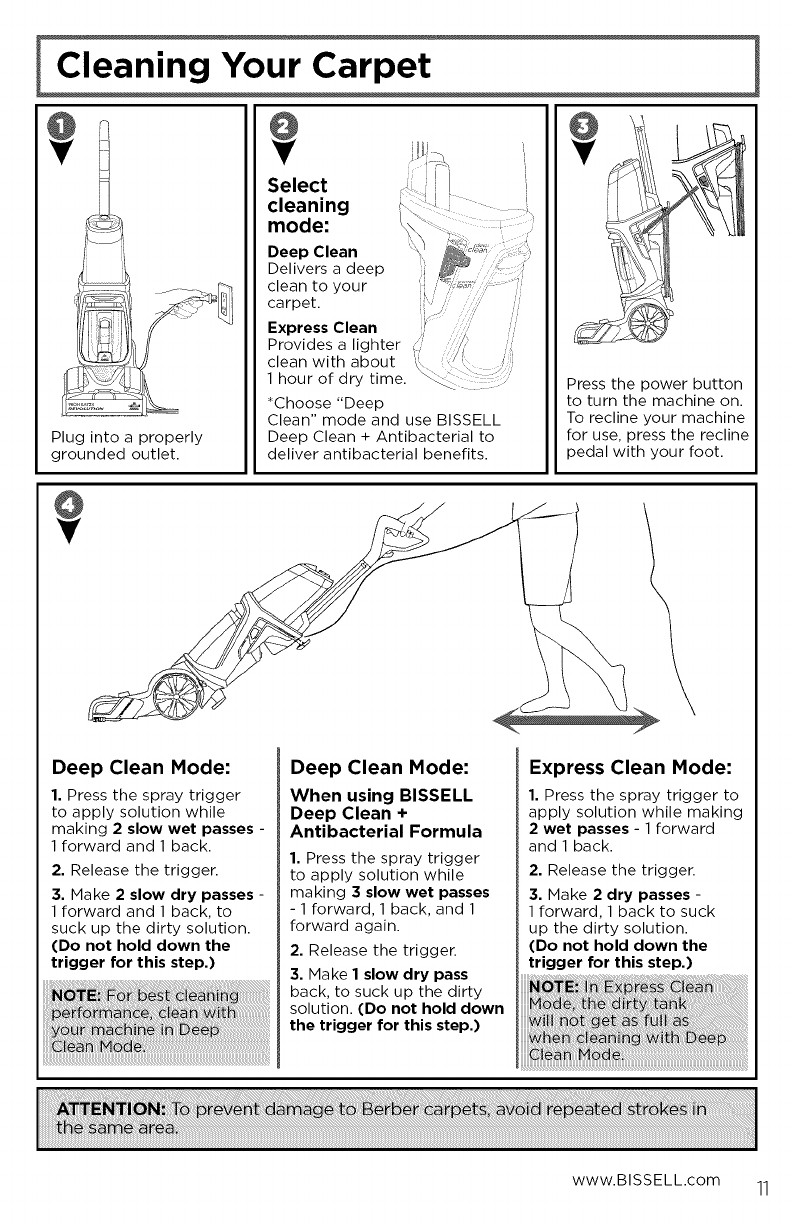 Cleaning Your Carpet

1

Plug into a properly grounded outlet.

2

Select cleaning mode:

Deep Clean
Delivers a deep clean to your carpet.

Express Clean
Provides a lighter clean with about 1 hour of dry time.

*Choose "Deep Clean" mode and use BISSELL Deep Clean + Antibacterial to deliver antibacterial benefits.

3

Press the power button to turn the machine on. To recline your machine for use, press the recline pedal with your foot.

4

Deep Clean Mode:

1. Press the spray trigger to apply solution while making 2 slow wet passes - 1 forward and 1 back.

2. Release the trigger.

3. Make 2 slow dry passes - 1 forward and 1 back, to suck up the dirty solution. (Do not hold down the trigger for this step.)

NOTE: For best cleaning performance, clean with your machine in Deep Clean Mode.

Deep Clean Mode:

When using BISSELL Deep Clean + Antibacterial Formula

1. Press the spray trigger to apply solution while making 3 slow wet passes - 1 forward, 1 back, and 1 forward again.

2. Release the trigger.

3. Make 1 slow dry pass back, to suck up the dirty solution. (Do not hold down the trigger for this step.)

Express Clean Mode:

1. Press the spray trigger to apply solution while making 2 wet passes - 1 forward and 1 back.

2. Release the trigger.

3. Make 2 dry passes - 1 forward, 1 back to suck up the dirty solution. (Do not hold down the trigger for this step.)

NOTE: In Express Clean Mode, the dirty tank will not get as full as when cleaning with Deep Clean Mode.

ATTENTION: To prevent damage to Berber carpets, avoid repeated strokes in the same area.

www.BISSELL.com 11