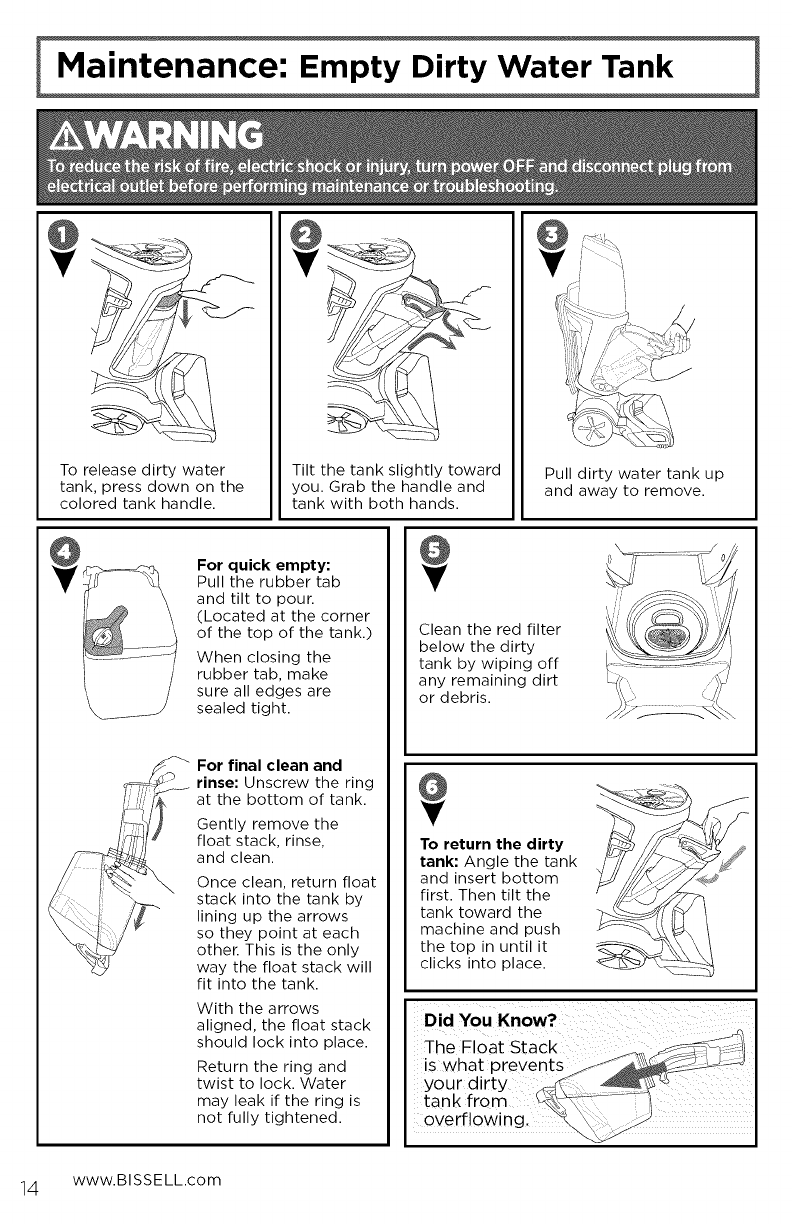 Maintenance: Empty Dirty Water Tank

⚠WARNING
To reduce the risk of fire, electric shock or injury, turn power OFF and disconnect plug from electrical outlet before performing maintenance or troubleshooting.

1
To release dirty water tank, press down on the colored tank handle.

2
Tilt the tank slightly toward you. Grab the handle and tank with both hands.

3
Pull dirty water tank up and away to remove.

4
For quick empty: Pull the rubber tab and tilt to pour. (Located at the corner of the top of the tank.)

When closing the rubber tab, make sure all edges are sealed tight.

For final clean and rinse: Unscrew the ring at the bottom of tank.

Gently remove the float stack, rinse, and clean.

Once clean, return float stack into the tank by lining up the arrows so they point at each other. This is the only way the float stack will fit into the tank.

With the arrows aligned, the float stack should lock into place.

Return the ring and twist to lock. Water may leak if the ring is not fully tightened.

5
Clean the red filter below the dirty tank by wiping off any remaining dirt or debris.

6
To return the dirty tank: Angle the tank and insert bottom first. Then tilt the tank toward the machine and push the top in until it clicks into place.

Did You Know?
The Float Stack is what prevents your dirty tank from overflowing.

14 www.BISSELL.com