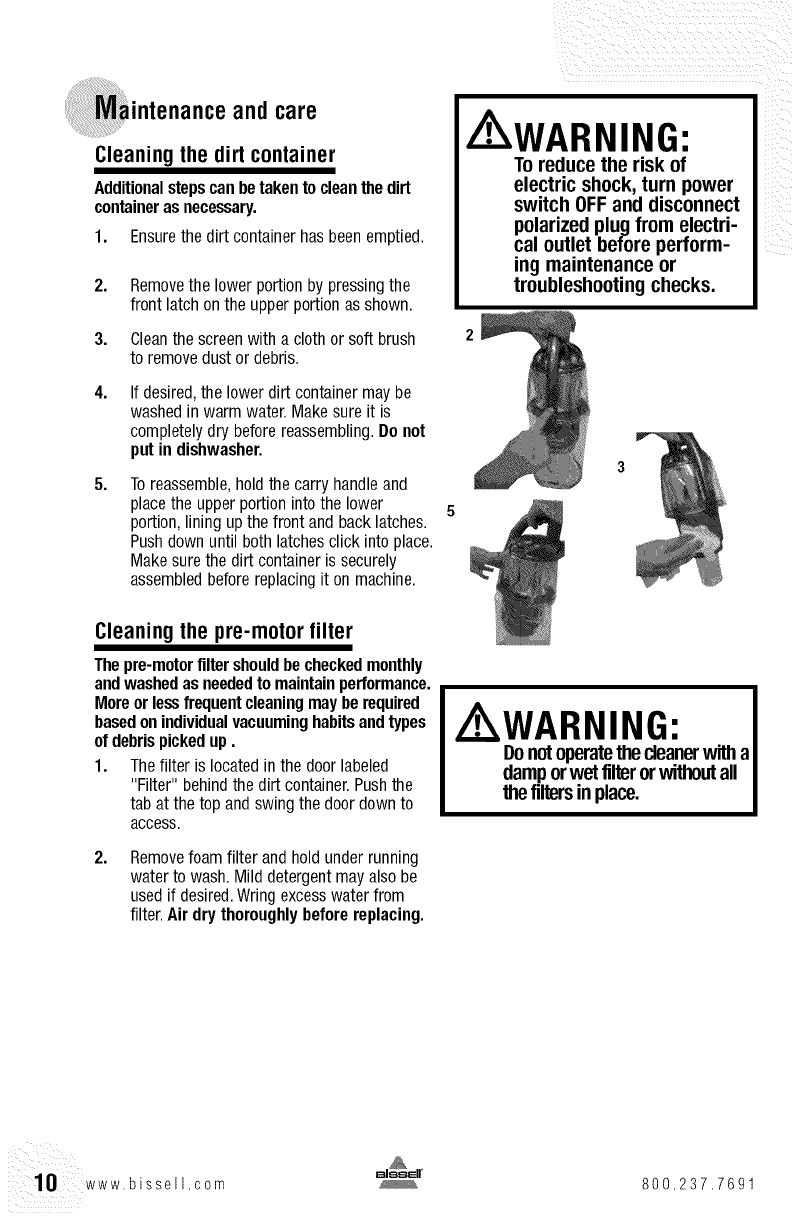 Maintenance and care

Cleaning the dirt container

Additional steps can be taken to clean the dirt container as necessary.

1. Ensure the dirt container has been emptied.

2. Remove the lower portion by pressing the front latch on the upper portion as shown.

3. Clean the screen with a cloth or soft brush to remove dust or debris.

4. If desired, the lower dirt container may be washed in warm water. Make sure it is completely dry before reassembling. Do not put in dishwasher.

5. To reassemble, hold the carry handle and place the upper portion into the lower portion, lining up the front and back latches. Push down until both latches click into place. Make sure the dirt container is securely assembled before replacing it on machine.

Cleaning the pre-motor filter

The pre-motor filter should be checked monthly and washed as needed to maintain performance. More or less frequent cleaning may be required based on individual vacuuming habits and types of debris picked up .

1. The filter is located in the door labeled "Filter" behind the dirt container. Push the tab at the top and swing the door down to access.

2. Remove foam filter and hold under running water to wash. Mild detergent may also be used if desired. Wring excess water from filter. Air dry thoroughly before replacing.

WARNING:
To reduce the risk of electric shock, turn power switch OFF and disconnect polarized plug from electrical outlet before performing maintenance or troubleshooting checks.

2

3

5

WARNING:
Do not operate the cleaner with a damp or wet filter or without all the filters in place.

10 www.bissell.com BISSELL 800.237.7691