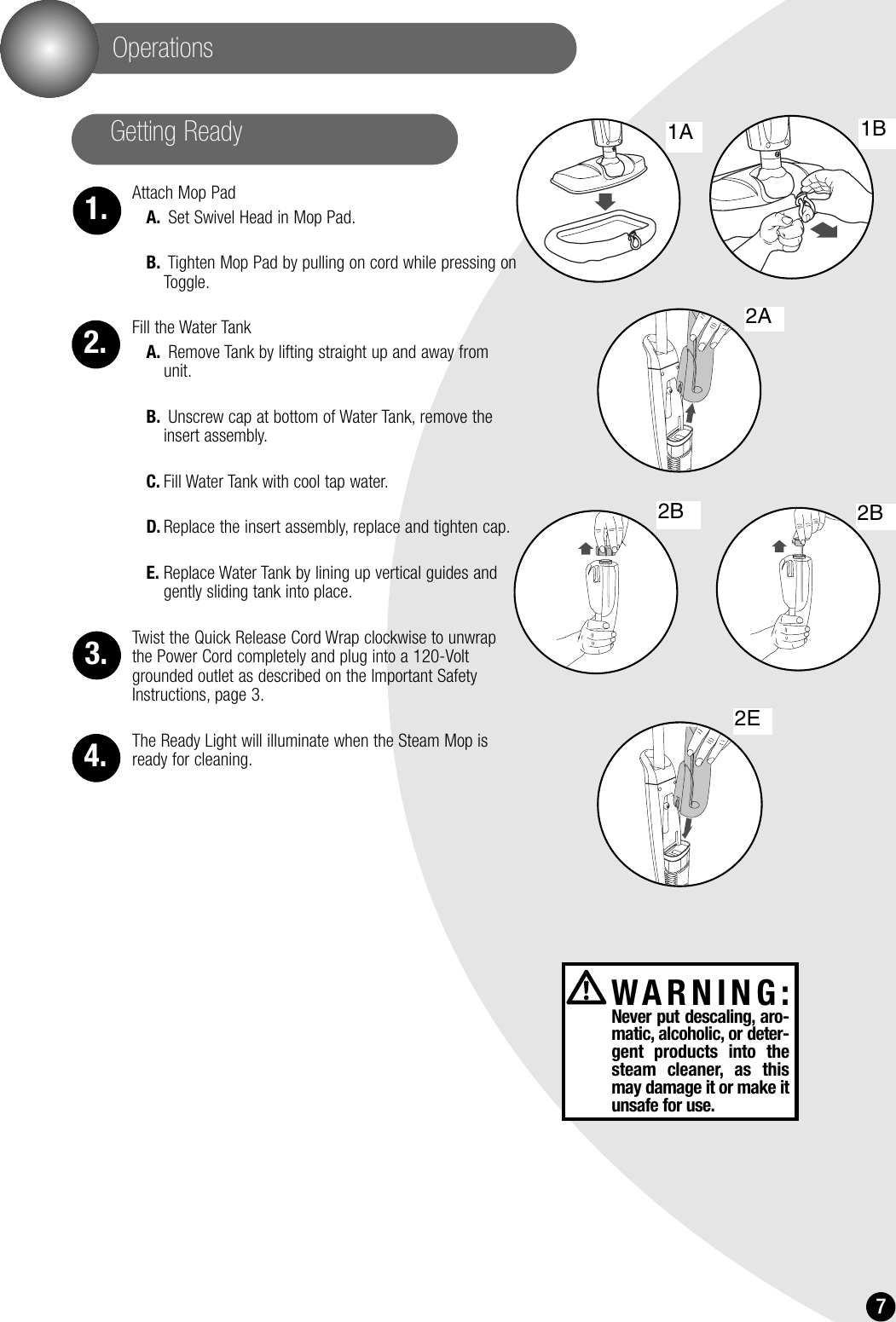 Operations

Getting Ready

1.
Attach Mop Pad
A. Set Swivel Head in Mop Pad.

B. Tighten Mop Pad by pulling on cord while pressing on Toggle.

2.
Fill the Water Tank
A. Remove Tank by lifting straight up and away from unit.

B. Unscrew cap at bottom of Water Tank, remove the insert assembly.

C. Fill Water Tank with cool tap water.

D. Replace the insert assembly, replace and tighten cap.

E. Replace Water Tank by lining up vertical guides and gently sliding tank into place.

3.
Twist the Quick Release Cord Wrap clockwise to unwrap the Power Cord completely and plug into a 120-Volt grounded outlet as described on the Important Safety Instructions, page 3.

4.
The Ready Light will illuminate when the Steam Mop is ready for cleaning.

1A

1B

2A

2B

2B

2E

WARNING:
Never put descaling, aromatic, alcoholic, or detergent products into the steam cleaner, as this may damage it or make it unsafe for use.

7