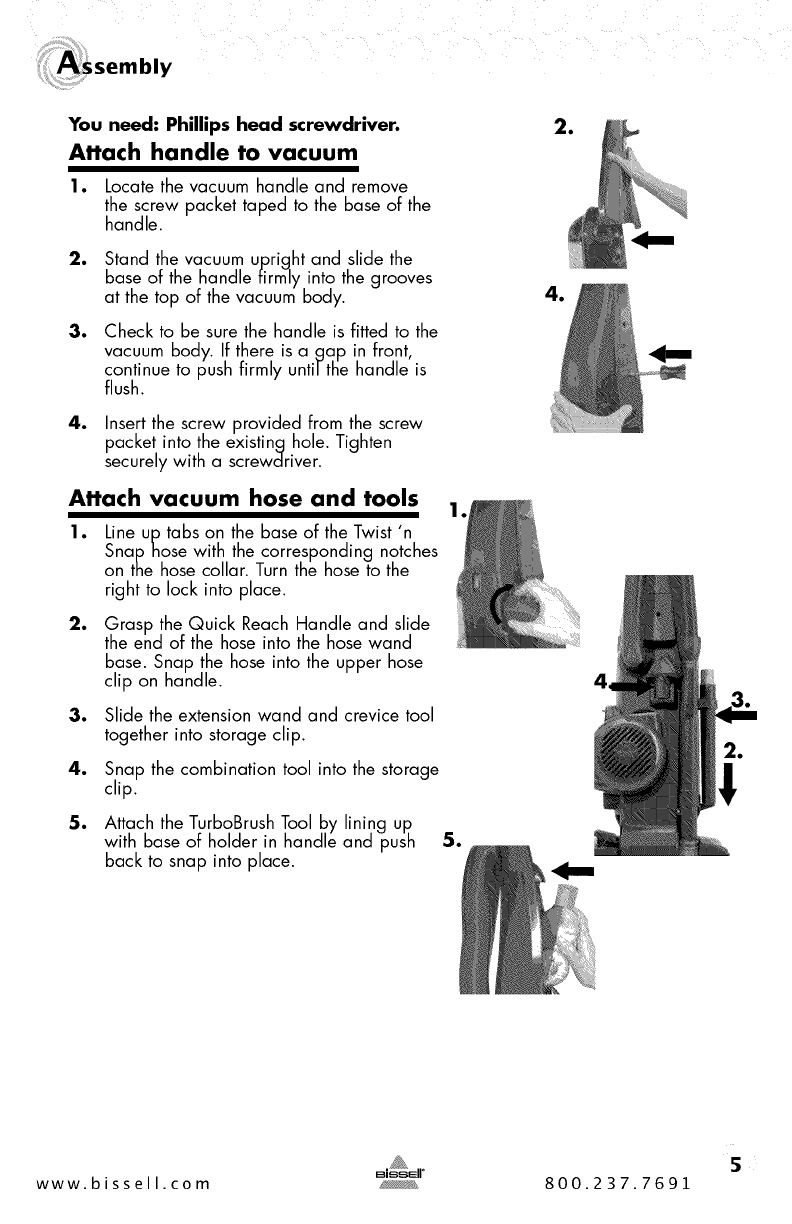 Assembly

You need: Phillips head screwdriver.

Attach handle to vacuum

1. Locate the vacuum handle and remove the screw packet taped to the base of the handle.

2. Stand the vacuum upright and slide the base of the handle firmly into the grooves at the top of the vacuum body.

3. Check to be sure the handle is fitted to the vacuum body. If there is a gap in front, continue to push firmly until the handle is flush.

4. Insert the screw provided from the screw packet into the existing hole. Tighten securely with a screwdriver.

2.

4.

Attach vacuum hose and tools

1. Line up tabs on the base of the Twist 'n Snap hose with the corresponding notches on the hose collar. Turn the hose to the right to lock into place.

2. Grasp the Quick Reach Handle and slide the end of the hose into the hose wand base. Snap the hose into the upper hose clip on handle.

3. Slide the extension wand and crevice tool together into storage clip.

4. Snap the combination tool into the storage clip.

5. Attach the TurboBrush Tool by lining up with base of holder in handle and push back to snap into place.

1.

4.

3.

2.

5.

www.bissell.com

BISSELL

800.237.7691

5