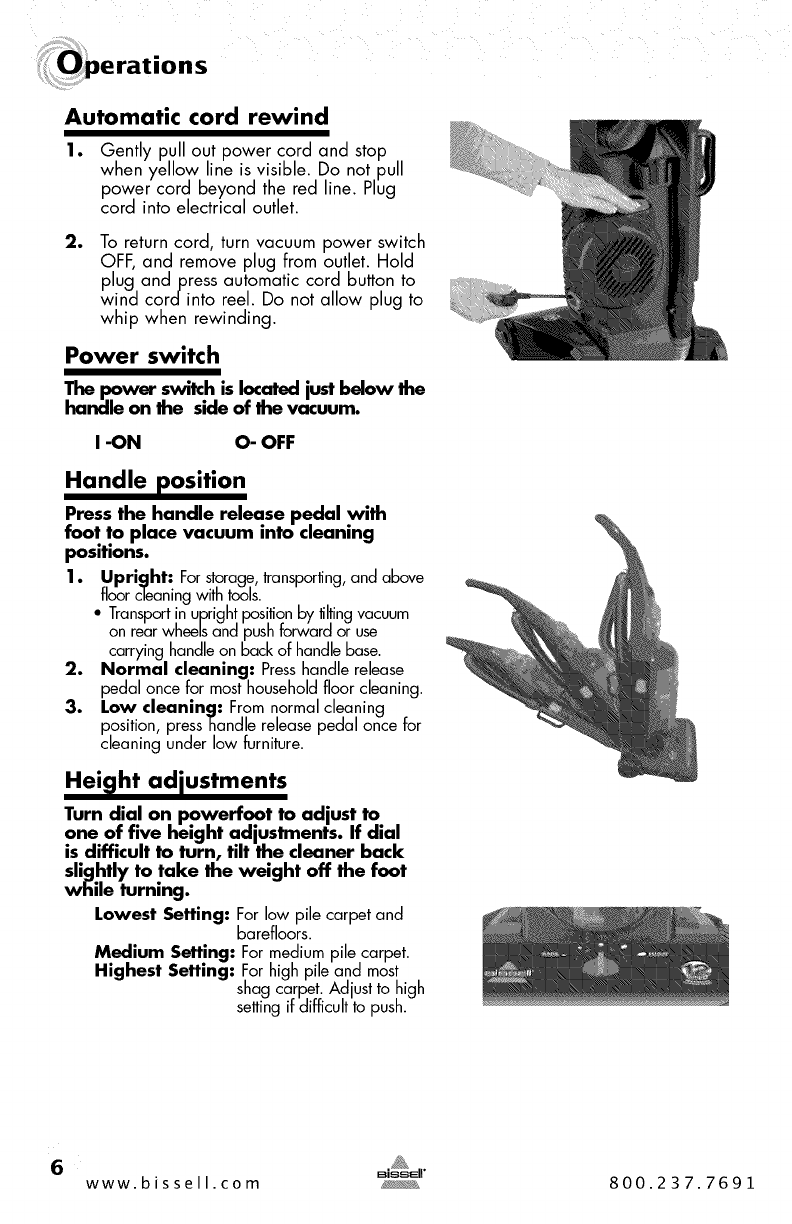 Operations

Automatic cord rewind

1. Gently pull out power cord and stop when yellow line is visible. Do not pull power cord beyond the red line. Plug cord into electrical outlet.

2. To return cord, turn vacuum power switch OFF, and remove plug from outlet. Hold plug and press automatic cord button to wind cord into reel. Do not allow plug to whip when rewinding.

Power switch

The power switch is located just below the handle on the side of the vacuum.

I -ON O- OFF

Handle position

Press the handle release pedal with foot to place vacuum into cleaning positions.

1. Upright: For storage, transporting, and above floor cleaning with tools.
• Transport in upright position by tilting vacuum on rear wheels and push forward or use carrying handle on back of handle base.
2. Normal cleaning: Press handle release pedal once for most household floor cleaning.
3. Low cleaning: From normal cleaning position, press handle release pedal once for cleaning under low furniture.

Height adjustments

Turn dial on powerfoot to adjust to one of five height adjustments. If dial is difficult to turn, tilt the cleaner back slightly to take the weight off the foot while turning.

Lowest Setting: For low pile carpet and barefloors.
Medium Setting: For medium pile carpet.
Highest Setting: For high pile and most shag carpet. Adjust to high setting if difficult to push.

6 www.bissell.com BISSELL 800.237.7691