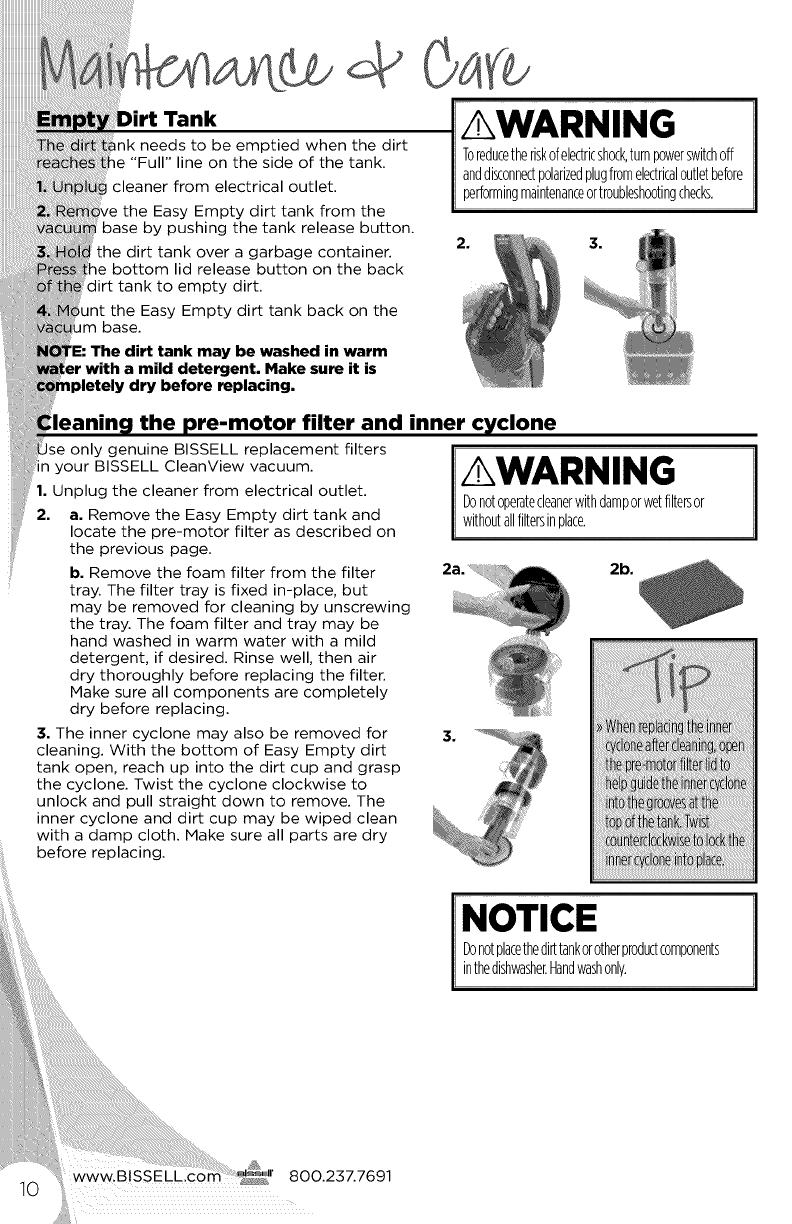 Maintenance & Care

Empty Dirt Tank

The dirt tank needs to be emptied when the dirt reaches the "Full" line on the side of the tank.

1. Unplug cleaner from electrical outlet.

2. Remove the Easy Empty dirt tank from the vacuum base by pushing the tank release button.

3. Hold the dirt tank over a garbage container. Press the bottom lid release button on the back of the dirt tank to empty dirt.

4. Mount the Easy Empty dirt tank back on the vacuum base.

NOTE: The dirt tank may be washed in warm water with a mild detergent. Make sure it is completely dry before replacing.

⚠WARNING

To reduce the risk of electric shock, turn power switch off and disconnect polarized plug from electrical outlet before performing maintenance or troubleshooting checks.

2.

3.

Cleaning the pre-motor filter and inner cyclone

Use only genuine BISSELL replacement filters in your BISSELL CleanView vacuum.

1. Unplug the cleaner from electrical outlet.

2. a. Remove the Easy Empty dirt tank and locate the pre-motor filter as described on the previous page.

b. Remove the foam filter from the filter tray. The filter tray is fixed in-place, but may be removed for cleaning by unscrewing the tray. The foam filter and tray may be hand washed in warm water with a mild detergent, if desired. Rinse well, then air dry thoroughly before replacing the filter. Make sure all components are completely dry before replacing.

3. The inner cyclone may also be removed for cleaning. With the bottom of Easy Empty dirt tank open, reach up into the dirt cup and grasp the cyclone. Twist the cyclone clockwise to unlock and pull straight down to remove. The inner cyclone and dirt cup may be wiped clean with a damp cloth. Make sure all parts are dry before replacing.

⚠WARNING

Do not operate cleaner with damp or wet filters or without all filters in place.

2a.

2b.

3.

Tip

» When replacing the inner cyclone after cleaning, open the pre-motor filter lid to help guide the inner cyclone into the grooves at the top of the tank. Twist counterclockwise to lock the inner cyclone into place.

NOTICE

Do not place the dirt tank or other product components in the dishwasher. Hand wash only.

10 www.BISSELL.com BISSELL 800.237.7691