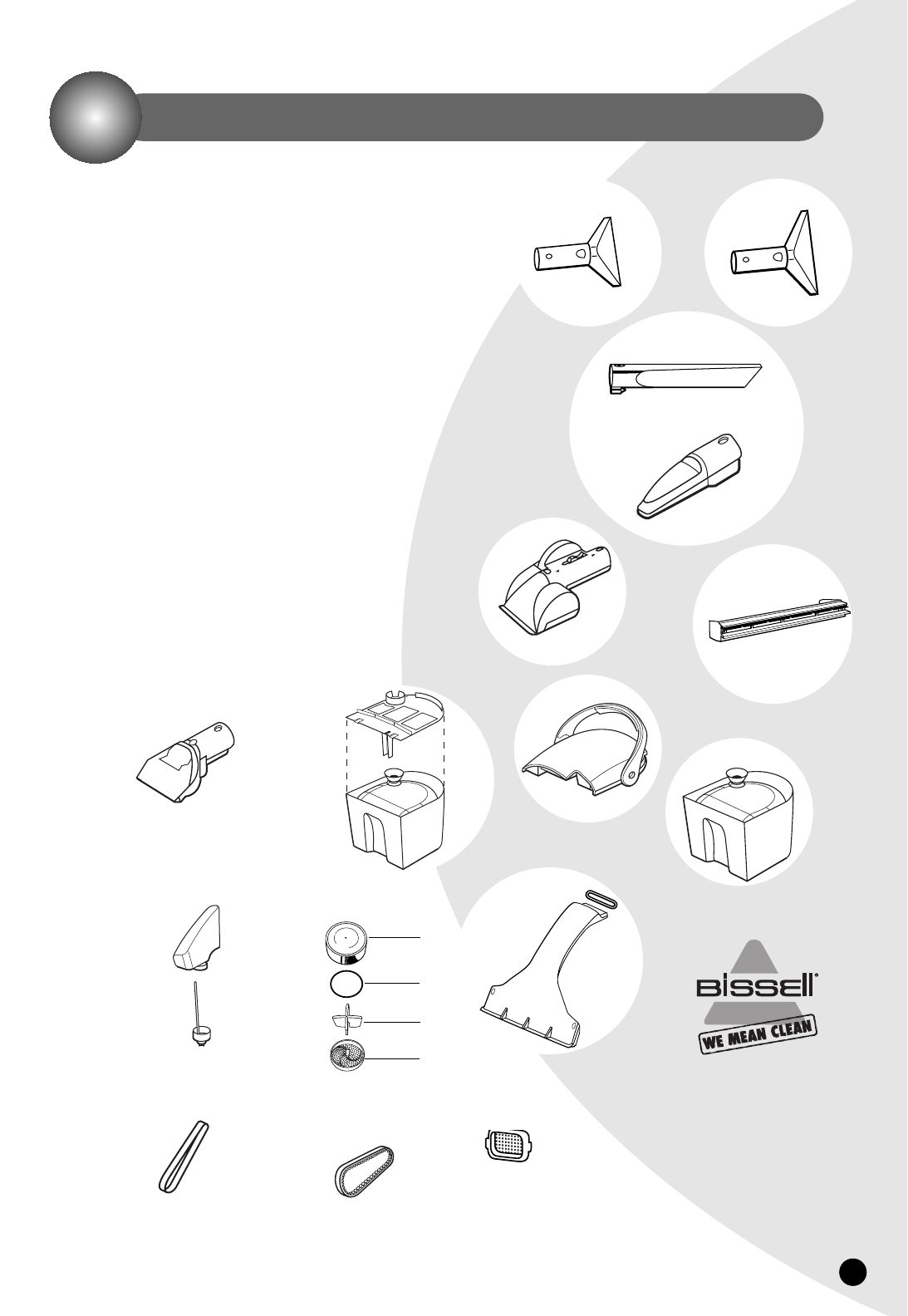 BISSELL®

WE MEAN CLEAN