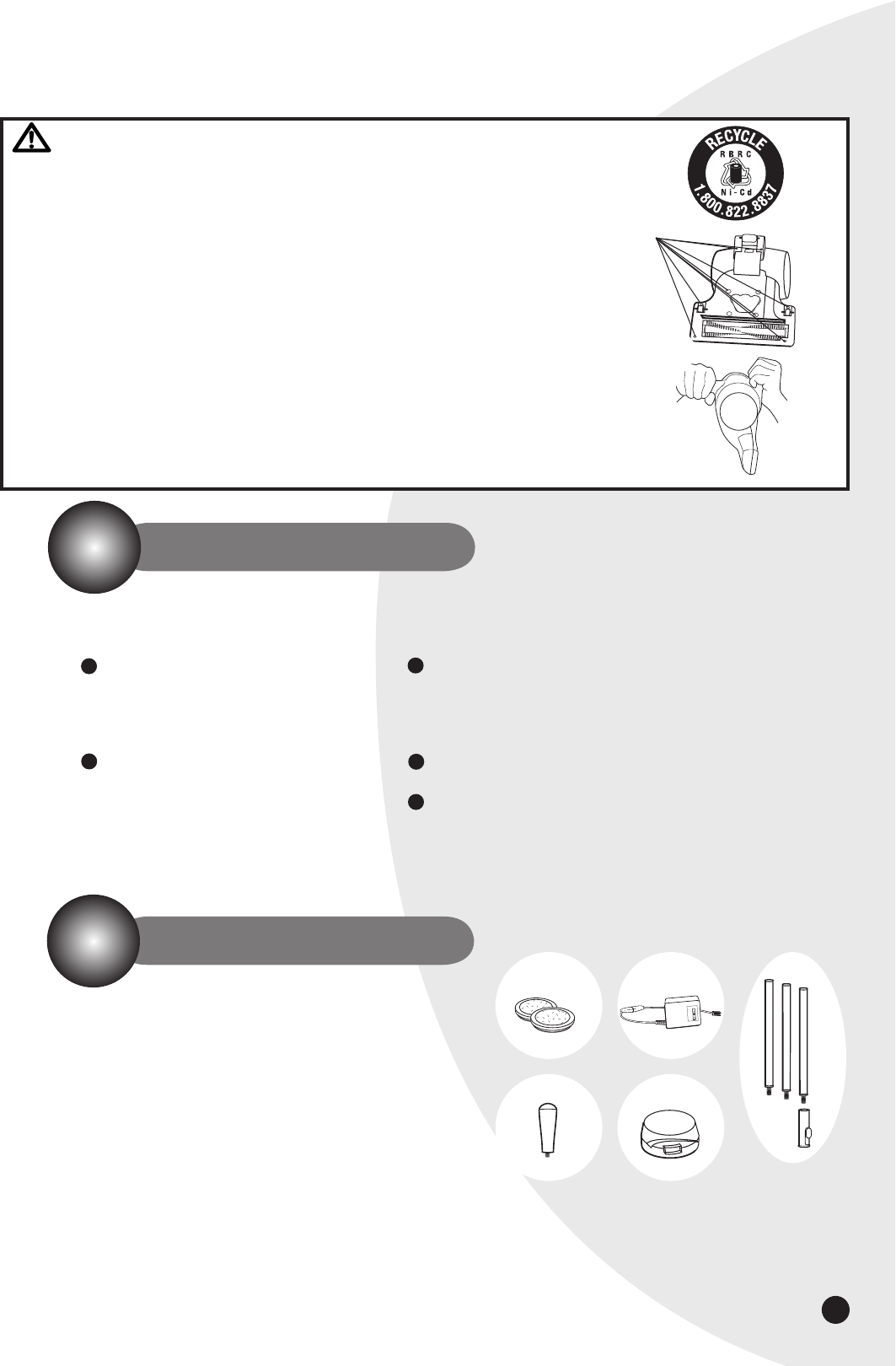 RECYCLE
RBRC
Ni-Cd
1.800.822.8837