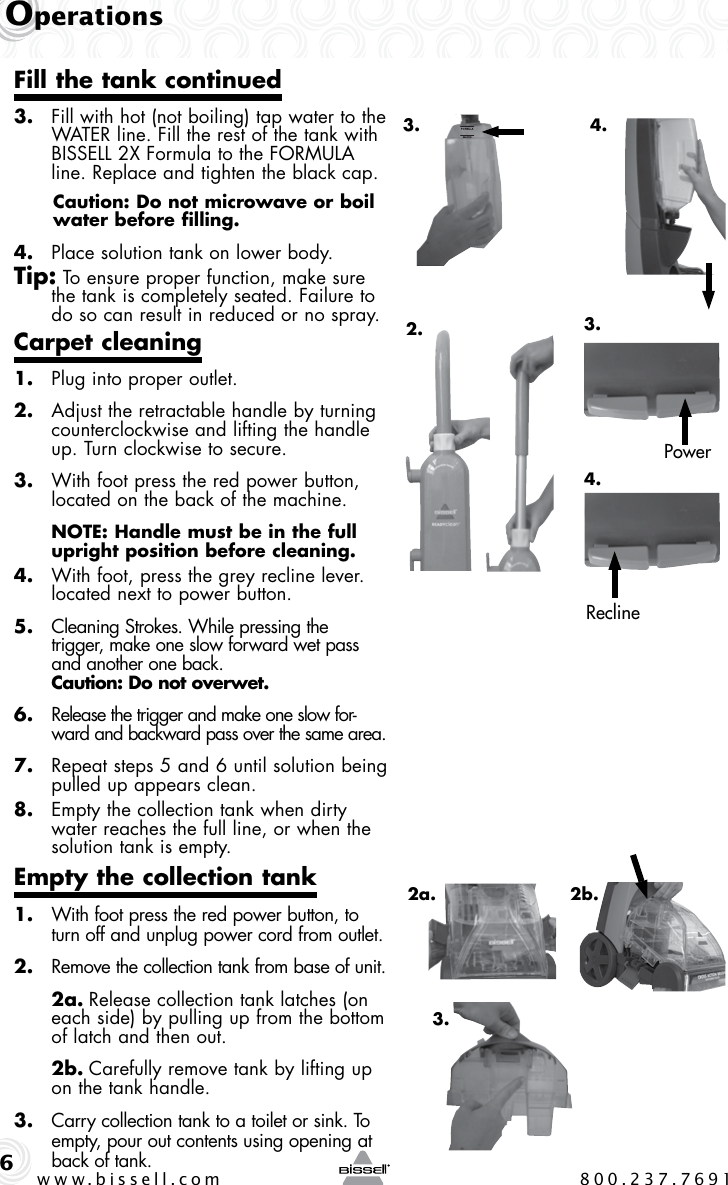 Operations

Fill the tank continued

3. Fill with hot (not boiling) tap water to the WATER line. Fill the rest of the tank with BISSELL 2X Formula to the FORMULA line. Replace and tighten the black cap.

Caution: Do not microwave or boil water before filling.

4. Place solution tank on lower body.

Tip: To ensure proper function, make sure the tank is completely seated. Failure to do so can result in reduced or no spray.

Carpet cleaning

1. Plug into proper outlet.

2. Adjust the retractable handle by turning counterclockwise and lifting the handle up. Turn clockwise to secure.

3. With foot press the red power button, located on the back of the machine.

NOTE: Handle must be in the full upright position before cleaning.

4. With foot, press the grey recline lever. located next to power button.

5. Cleaning Strokes. While pressing the trigger, make one slow forward wet pass and another one back.
Caution: Do not overwet.

6. Release the trigger and make one slow forward and backward pass over the same area.

7. Repeat steps 5 and 6 until solution being pulled up appears clean.

8. Empty the collection tank when dirty water reaches the full line, or when the solution tank is empty.

Empty the collection tank

1. With foot press the red power button, to turn off and unplug power cord from outlet.

2. Remove the collection tank from base of unit.

2a. Release collection tank latches (on each side) by pulling up from the bottom of latch and then out.

2b. Carefully remove tank by lifting up on the tank handle.

3. Carry collection tank to a toilet or sink. To empty, pour out contents using opening at back of tank.

3. 4. 2. 3. Power 4. Recline 2a. 2b. 3.

6 www.bissell.com BISSELL 800.237.7691