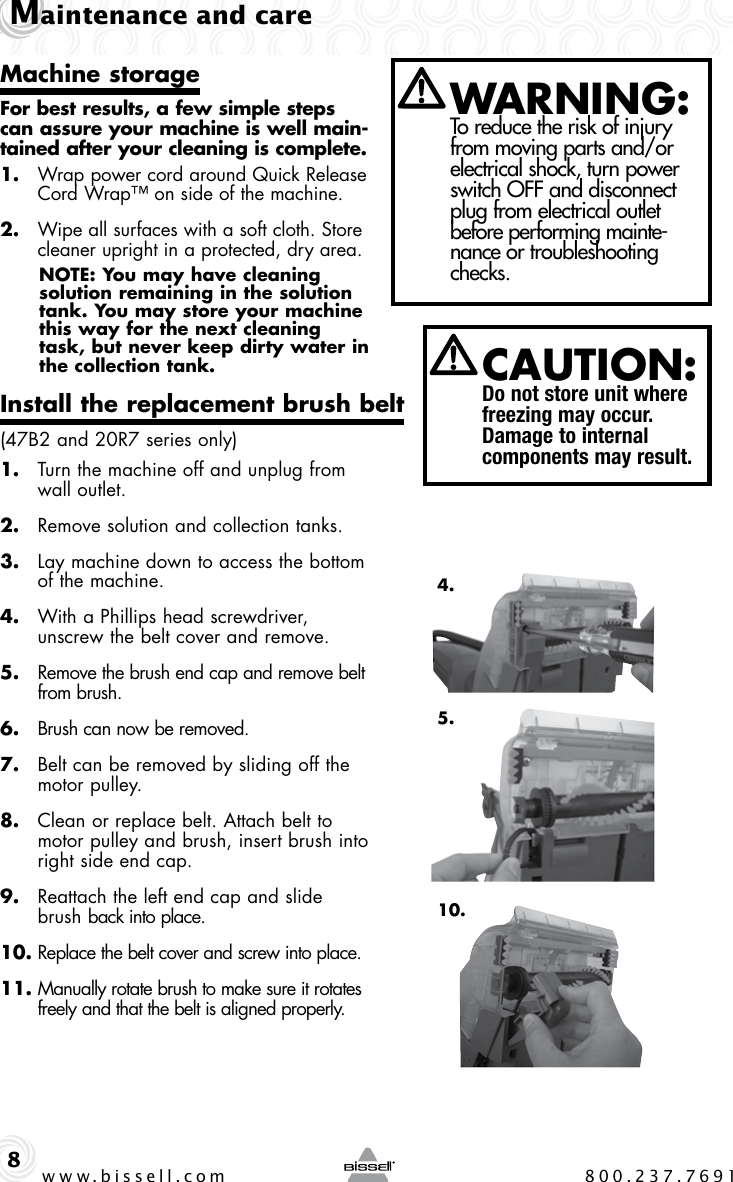 Maintenance and care

Machine storage

For best results, a few simple steps can assure your machine is well maintained after your cleaning is complete.

1. Wrap power cord around Quick Release Cord Wrap™ on side of the machine.

2. Wipe all surfaces with a soft cloth. Store cleaner upright in a protected, dry area.

NOTE: You may have cleaning solution remaining in the solution tank. You may store your machine this way for the next cleaning task, but never keep dirty water in the collection tank.

Install the replacement brush belt

(47B2 and 20R7 series only)

1. Turn the machine off and unplug from wall outlet.

2. Remove solution and collection tanks.

3. Lay machine down to access the bottom of the machine.

4. With a Phillips head screwdriver, unscrew the belt cover and remove.

5. Remove the brush end cap and remove belt from brush.

6. Brush can now be removed.

7. Belt can be removed by sliding off the motor pulley.

8. Clean or replace belt. Attach belt to motor pulley and brush, insert brush into right side end cap.

9. Reattach the left end cap and slide brush back into place.

10. Replace the belt cover and screw into place.

11. Manually rotate brush to make sure it rotates freely and that the belt is aligned properly.

WARNING:
To reduce the risk of injury from moving parts and/or electrical shock, turn power switch OFF and disconnect plug from electrical outlet before performing maintenance or troubleshooting checks.

CAUTION:
Do not store unit where freezing may occur. Damage to internal components may result.

4.

5.

10.

8 www.bissell.com BISSELL 800.237.7691