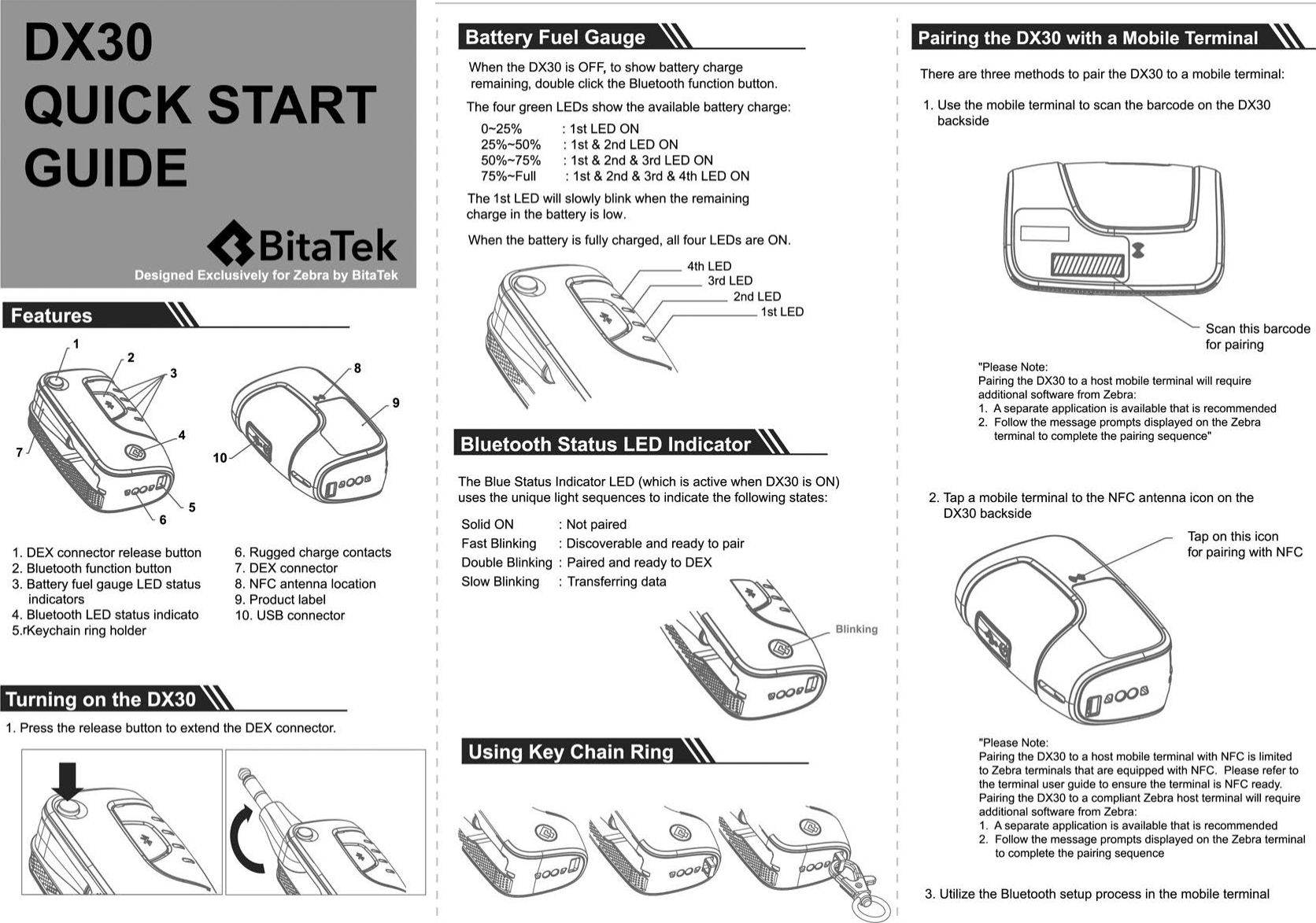 DX30
QUICK START
GUIDE

BitaTek
Designed Exclusively for Zebra by BitaTek

Features

1
2
3
4
5
6
7
8
9
10

1. DEX connector release button
2. Bluetooth function button
3. Battery fuel gauge LED status indicators
4. Bluetooth LED status indicato
5.rKeychain ring holder

6. Rugged charge contacts
7. DEX connector
8. NFC antenna location
9. Product label
10. USB connector

Turning on the DX30

1. Press the release button to extend the DEX connector.

Battery Fuel Gauge

When the DX30 is OFF, to show battery charge remaining, double click the Bluetooth function button.

The four green LEDs show the available battery charge:

0~25% : 1st LED ON
25%~50% : 1st & 2nd LED ON
50%~75% : 1st & 2nd & 3rd LED ON
75%~Full : 1st & 2nd & 3rd & 4th LED ON

The 1st LED will slowly blink when the remaining charge in the battery is low.

When the battery is fully charged, all four LEDs are ON.

4th LED
3rd LED
2nd LED
1st LED

Bluetooth Status LED Indicator

The Blue Status Indicator LED (which is active when DX30 is ON) uses the unique light sequences to indicate the following states:

Solid ON : Not paired
Fast Blinking : Discoverable and ready to pair
Double Blinking : Paired and ready to DEX
Slow Blinking : Transferring data

Blinking

Using Key Chain Ring

Pairing the DX30 with a Mobile Terminal

There are three methods to pair the DX30 to a mobile terminal:

1. Use the mobile terminal to scan the barcode on the DX30 backside

Scan this barcode for pairing

"Please Note:
Pairing the DX30 to a host mobile terminal will require additional software from Zebra:
1. A separate application is available that is recommended
2. Follow the message prompts displayed on the Zebra terminal to complete the pairing sequence"

2. Tap a mobile terminal to the NFC antenna icon on the DX30 backside

Tap on this icon for pairing with NFC

"Please Note:
Pairing the DX30 to a host mobile terminal with NFC is limited to Zebra terminals that are equipped with NFC. Please refer to the terminal user guide to ensure the terminal is NFC ready. Pairing the DX30 to a compliant Zebra host terminal will require additional software from Zebra:
1. A separate application is available that is recommended
2. Follow the message prompts displayed on the Zebra terminal to complete the pairing sequence

3. Utilize the Bluetooth setup process in the mobile terminal