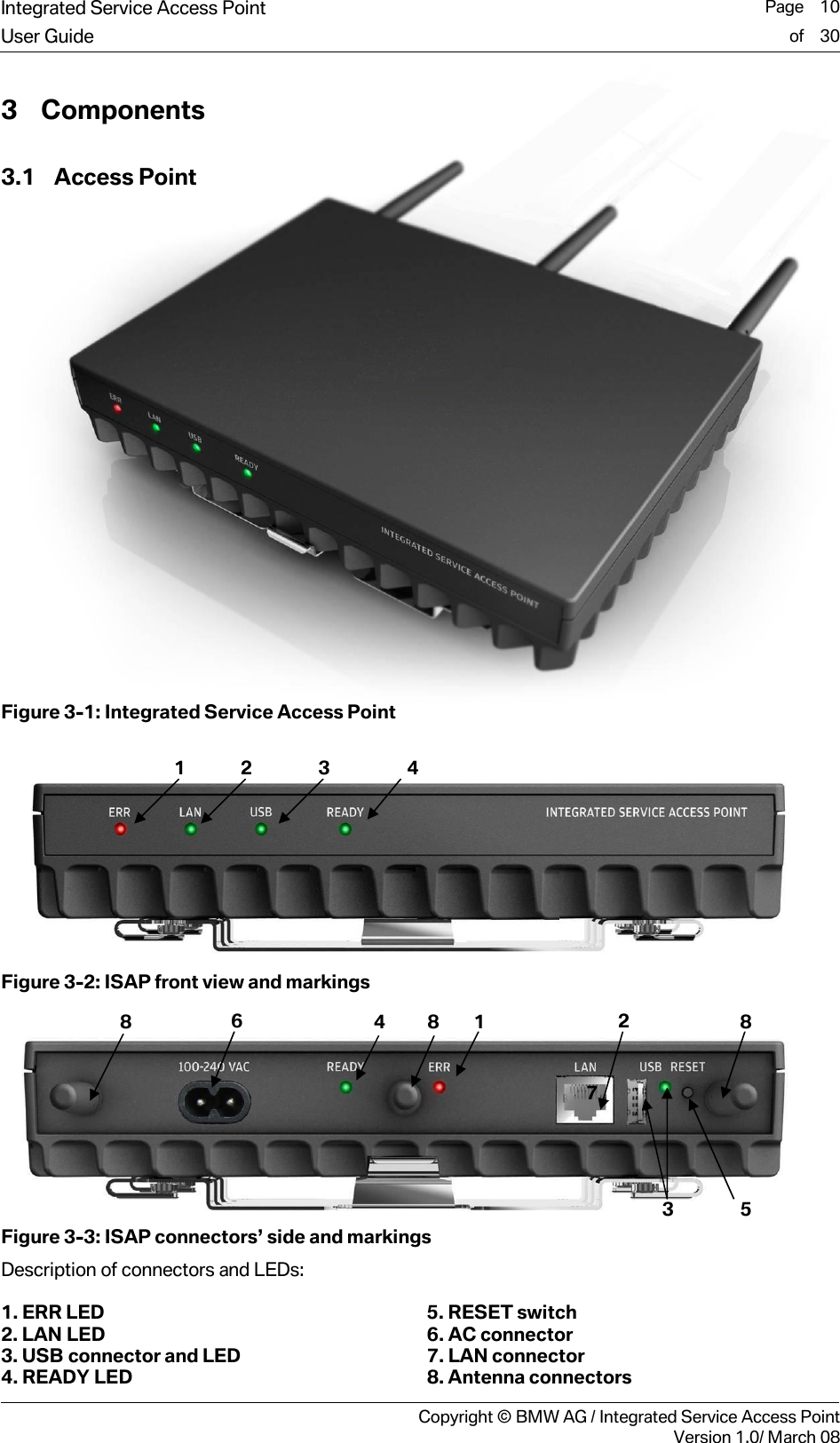 Integrated Service Access Point
User Guide

Page 10
of 30

3 Components

3.1 Access Point

ERR
LAN
USB
READY
INTEGRATED SERVICE ACCESS POINT

Figure 3-1: Integrated Service Access Point

1 2 3 4
ERR LAN USB READY INTEGRATED SERVICE ACCESS POINT

Figure 3-2: ISAP front view and markings

8 6 4 8 1 2 8
100-240 VAC READY ERR LAN USB RESET
7
3 5

Figure 3-3: ISAP connectors' side and markings

Description of connectors and LEDs:

1. ERR LED
2. LAN LED
3. USB connector and LED
4. READY LED

5. RESET switch
6. AC connector
7. LAN connector
8. Antenna connectors

Copyright © BMW AG / Integrated Service Access Point
Version 1.0/ March 08