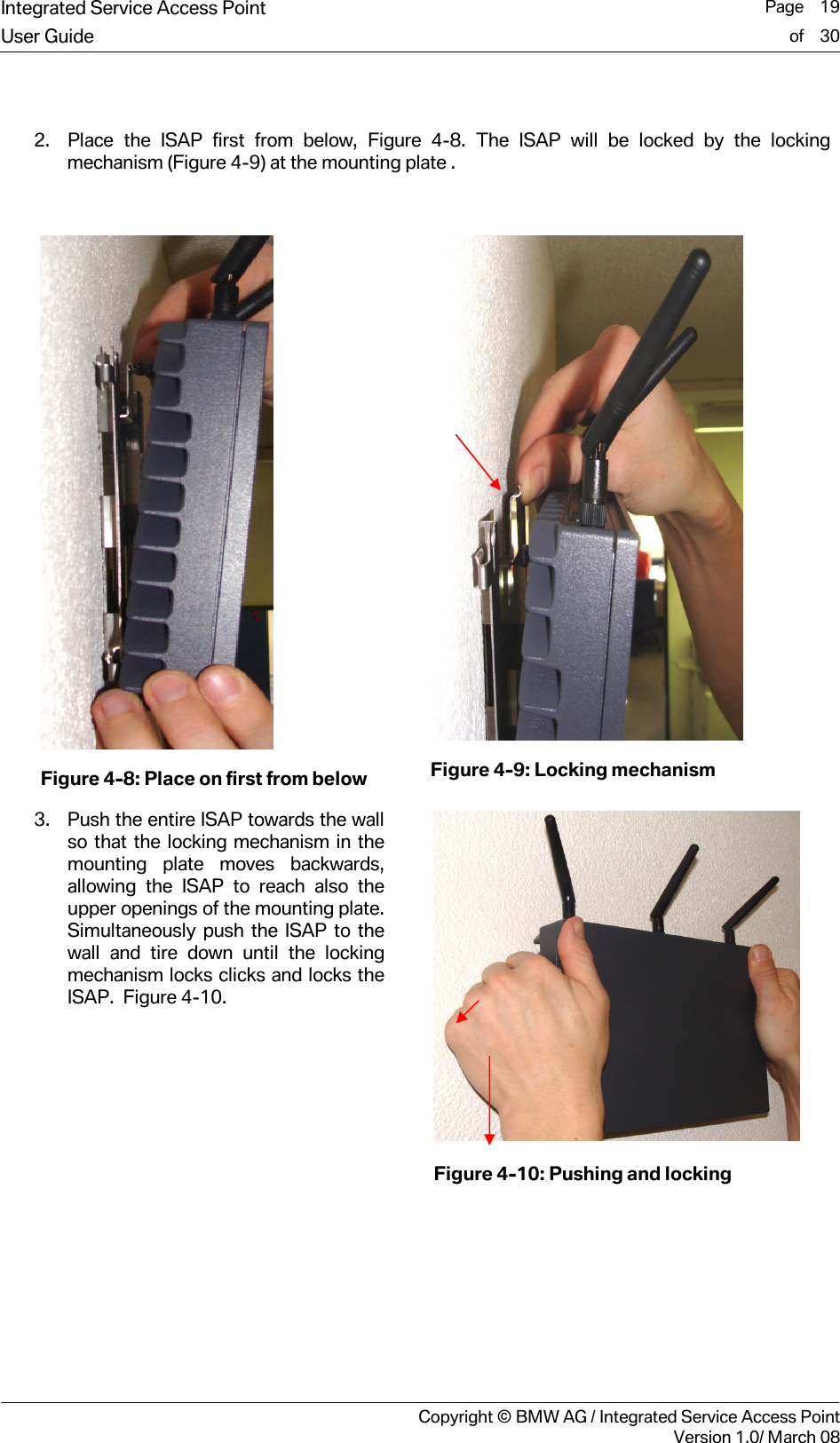 Integrated Service Access Point
User Guide

Page 19
of 30

2. Place the ISAP first from below, Figure 4-8. The ISAP will be locked by the locking mechanism (Figure 4-9) at the mounting plate .

Figure 4-8: Place on first from below

Figure 4-9: Locking mechanism

3. Push the entire ISAP towards the wall so that the locking mechanism in the mounting plate moves backwards, allowing the ISAP to reach also the upper openings of the mounting plate. Simultaneously push the ISAP to the wall and tire down until the locking mechanism locks clicks and locks the ISAP. Figure 4-10.

Figure 4-10: Pushing and locking

Copyright © BMW AG / Integrated Service Access Point
Version 1.0/ March 08