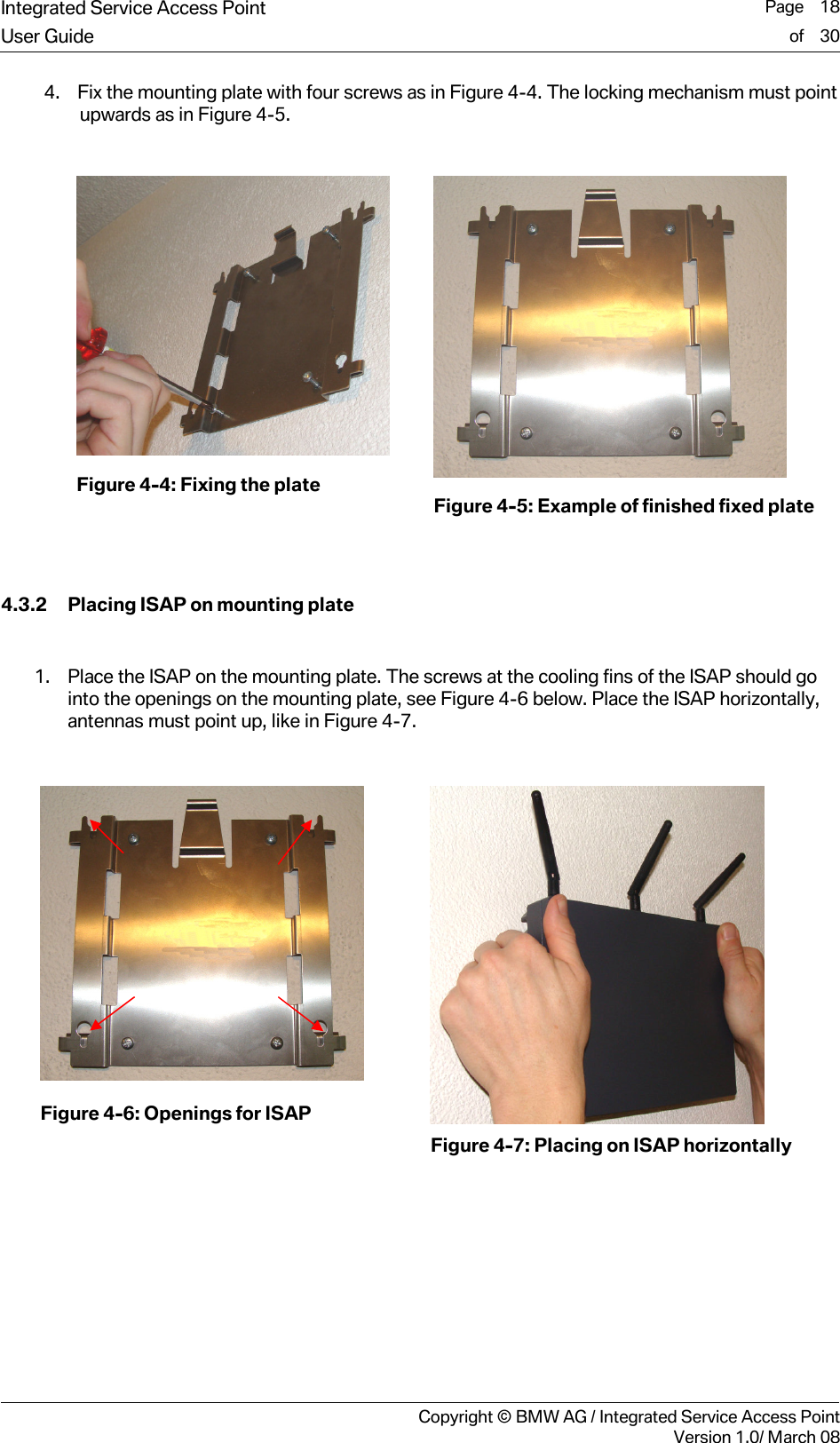 Integrated Service Access Point
User Guide

Page 18
of 30

4. Fix the mounting plate with four screws as in Figure 4-4. The locking mechanism must point upwards as in Figure 4-5.

Figure 4-4: Fixing the plate

Figure 4-5: Example of finished fixed plate

4.3.2 Placing ISAP on mounting plate

1. Place the ISAP on the mounting plate. The screws at the cooling fins of the ISAP should go into the openings on the mounting plate, see Figure 4-6 below. Place the ISAP horizontally, antennas must point up, like in Figure 4-7.

Figure 4-6: Openings for ISAP

Figure 4-7: Placing on ISAP horizontally

Copyright © BMW AG / Integrated Service Access Point
Version 1.0/ March 08