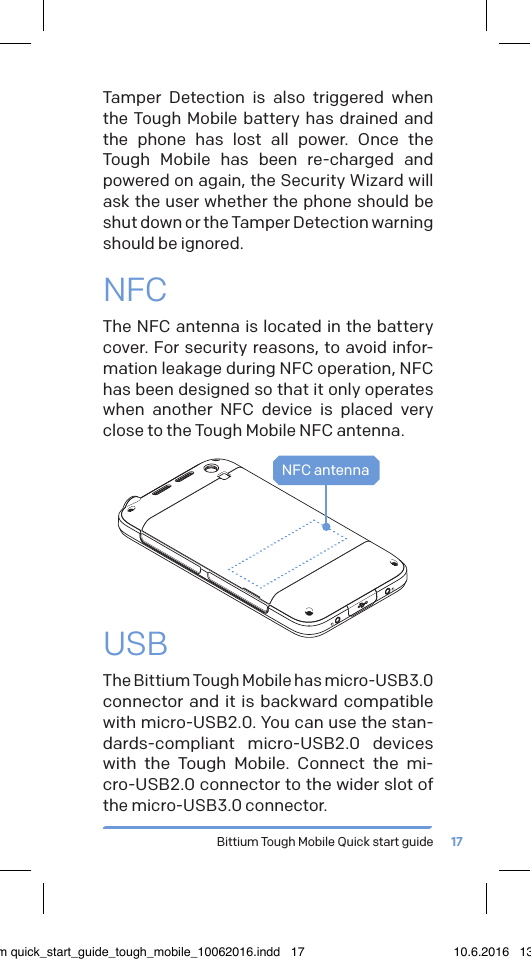 Tamper Detection is also triggered when the Tough Mobile battery has drained and the phone has lost all power. Once the Tough Mobile has been re-charged and powered on again, the Security Wizard will ask the user whether the phone should be shut down or the Tamper Detection warning should be ignored.

NFC

The NFC antenna is located in the battery cover. For security reasons, to avoid information leakage during NFC operation, NFC has been designed so that it only operates when another NFC device is placed very close to the Tough Mobile NFC antenna.

NFC antenna

USB

The Bittium Tough Mobile has micro-USB3.0 connector and it is backward compatible with micro-USB2.0. You can use the standards-compliant micro-USB2.0 devices with the Tough Mobile. Connect the micro-USB2.0 connector to the wider slot of the micro-USB3.0 connector.

Bittium Tough Mobile Quick start guide 17

m quick_start_guide_tough_mobile_10062016.indd 17 10.6.2016 13