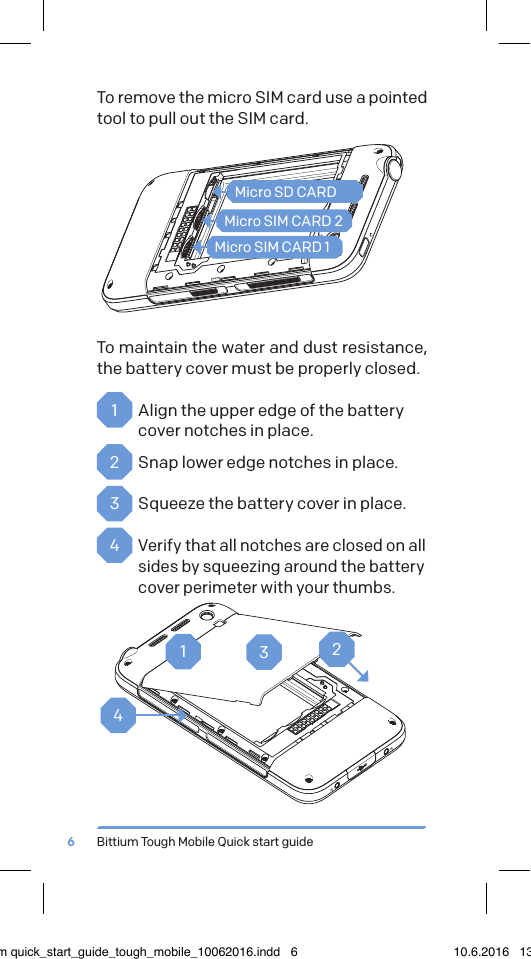 To remove the micro SIM card use a pointed tool to pull out the SIM card.

Micro SD CARD
Micro SIM CARD 2
Micro SIM CARD 1

To maintain the water and dust resistance, the battery cover must be properly closed.

1 Align the upper edge of the battery cover notches in place.

2 Snap lower edge notches in place.

3 Squeeze the battery cover in place.

4 Verify that all notches are closed on all sides by squeezing around the battery cover perimeter with your thumbs.

1 3 2
4

6 Bittium Tough Mobile Quick start guide

m quick_start_guide_tough_mobile_10062016.indd 6 10.6.2016 13