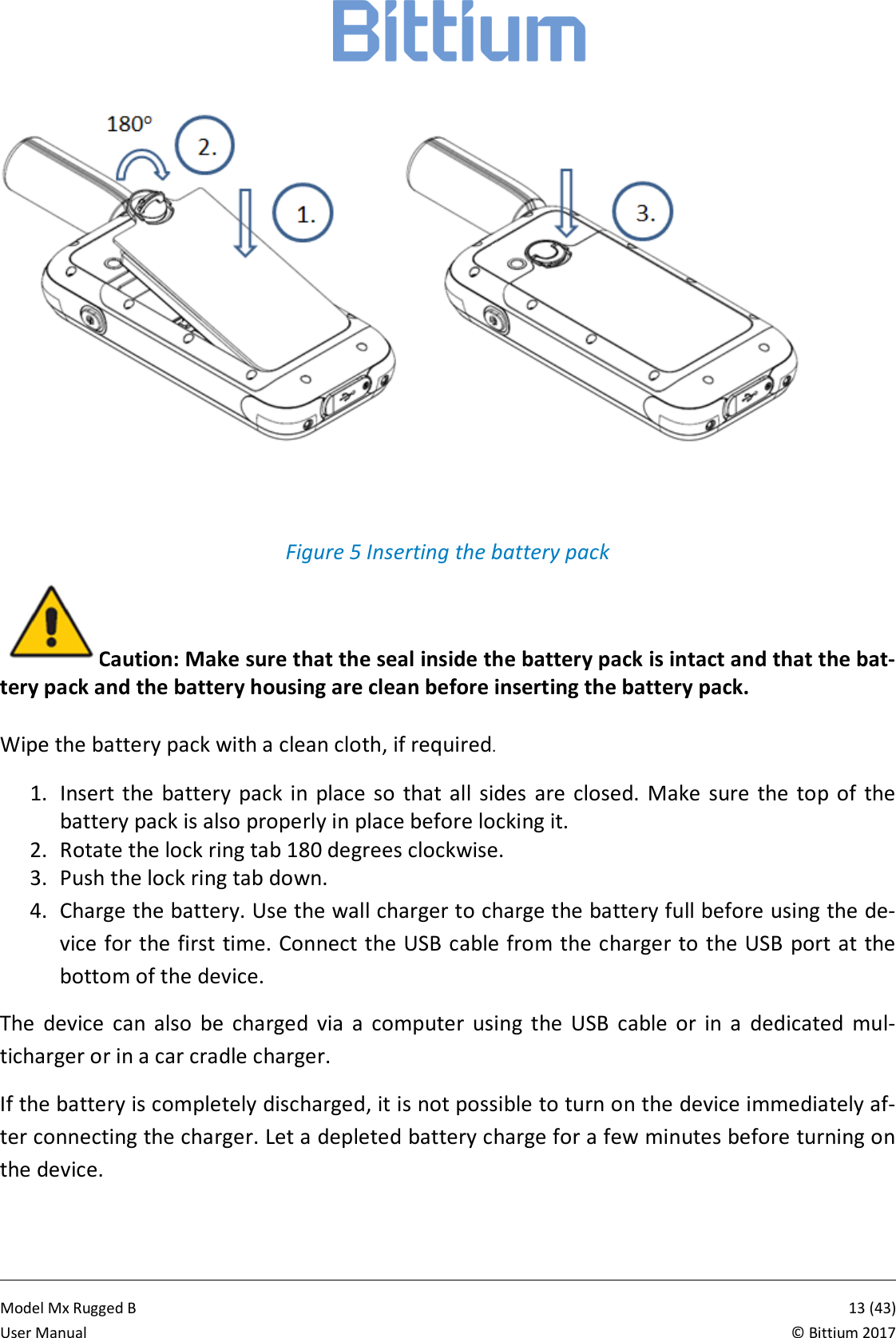 Bittium

180°
2.
1.
3.

Figure 5 Inserting the battery pack

Caution: Make sure that the seal inside the battery pack is intact and that the battery pack and the battery housing are clean before inserting the battery pack.

Wipe the battery pack with a clean cloth, if required.

1. Insert the battery pack in place so that all sides are closed. Make sure the top of the battery pack is also properly in place before locking it.
2. Rotate the lock ring tab 180 degrees clockwise.
3. Push the lock ring tab down.
4. Charge the battery. Use the wall charger to charge the battery full before using the device for the first time. Connect the USB cable from the charger to the USB port at the bottom of the device.

The device can also be charged via a computer using the USB cable or in a dedicated multicharger or in a car cradle charger.

If the battery is completely discharged, it is not possible to turn on the device immediately after connecting the charger. Let a depleted battery charge for a few minutes before turning on the device.

Model Mx Rugged B
User Manual
13 (43)
© Bittium 2017