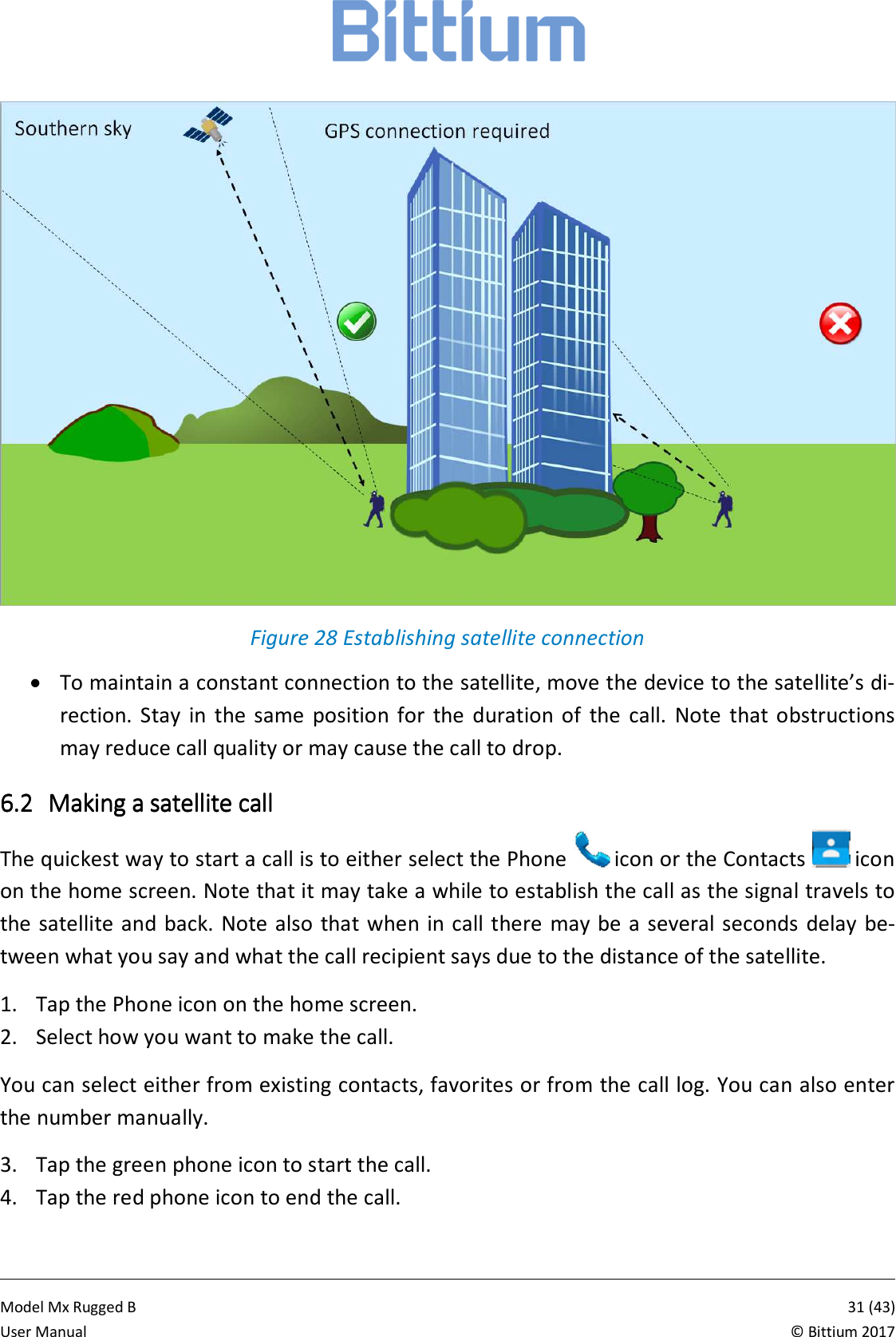 Bittium

Southern sky

GPS connection required

Figure 28 Establishing satellite connection

• To maintain a constant connection to the satellite, move the device to the satellite's direction. Stay in the same position for the duration of the call. Note that obstructions may reduce call quality or may cause the call to drop.

6.2 Making a satellite call

The quickest way to start a call is to either select the Phone icon or the Contacts icon on the home screen. Note that it may take a while to establish the call as the signal travels to the satellite and back. Note also that when in call there may be a several seconds delay between what you say and what the call recipient says due to the distance of the satellite.

1. Tap the Phone icon on the home screen.
2. Select how you want to make the call.

You can select either from existing contacts, favorites or from the call log. You can also enter the number manually.

3. Tap the green phone icon to start the call.
4. Tap the red phone icon to end the call.

Model Mx Rugged B
User Manual

31 (43)
© Bittium 2017