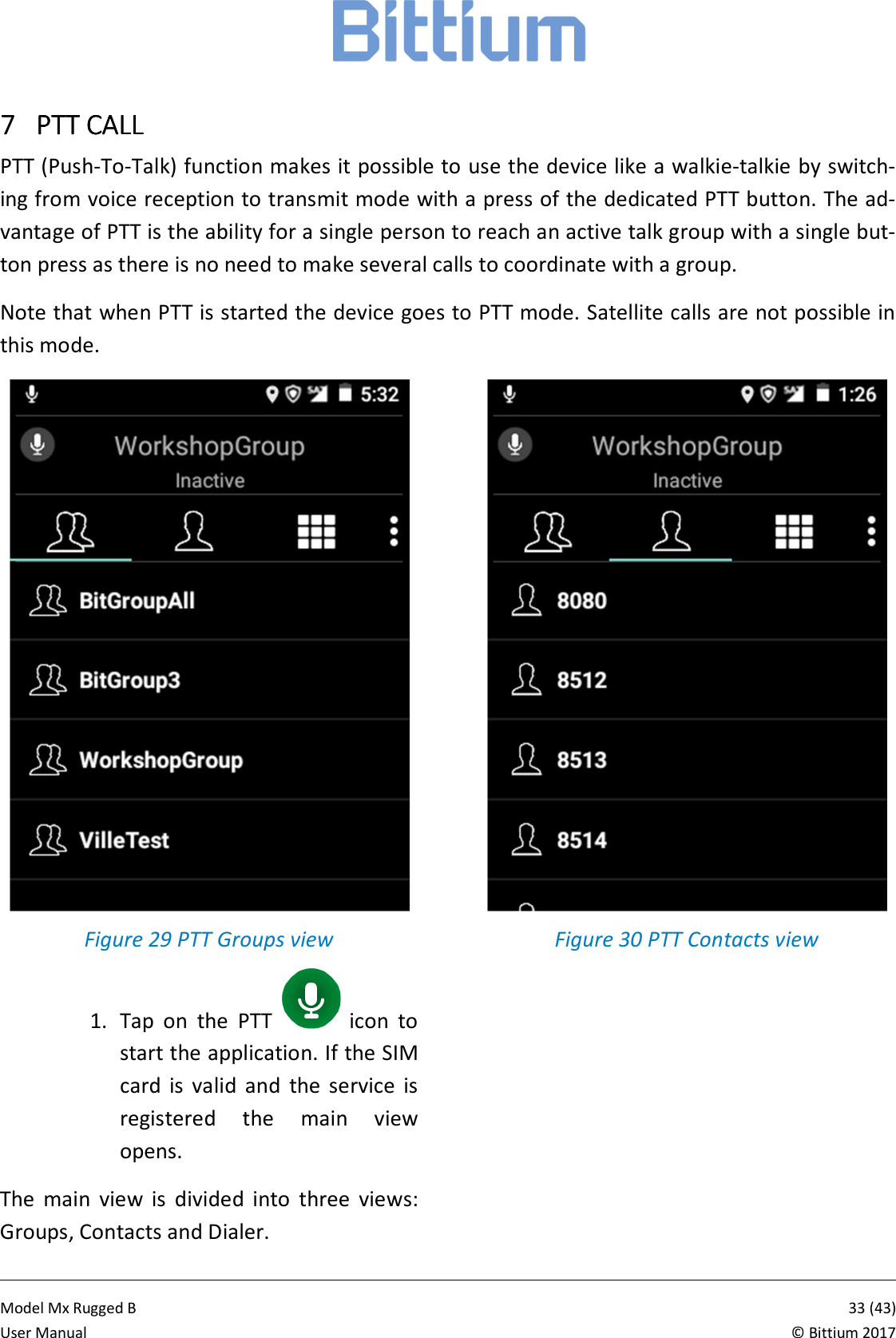 Bittium

7 PTT CALL

PTT (Push-To-Talk) function makes it possible to use the device like a walkie-talkie by switching from voice reception to transmit mode with a press of the dedicated PTT button. The advantage of PTT is the ability for a single person to reach an active talk group with a single button press as there is no need to make several calls to coordinate with a group.

Note that when PTT is started the device goes to PTT mode. Satellite calls are not possible in this mode.

5:32

WorkshopGroup
Inactive

BitGroupAll

BitGroup3

WorkshopGroup

VilleTest

Figure 29 PTT Groups view

1:26

WorkshopGroup
Inactive

8080

8512

8513

8514

Figure 30 PTT Contacts view

1. Tap on the PTT icon to start the application. If the SIM card is valid and the service is registered the main view opens.

The main view is divided into three views: Groups, Contacts and Dialer.

Model Mx Rugged B
User Manual

33 (43)
© Bittium 2017