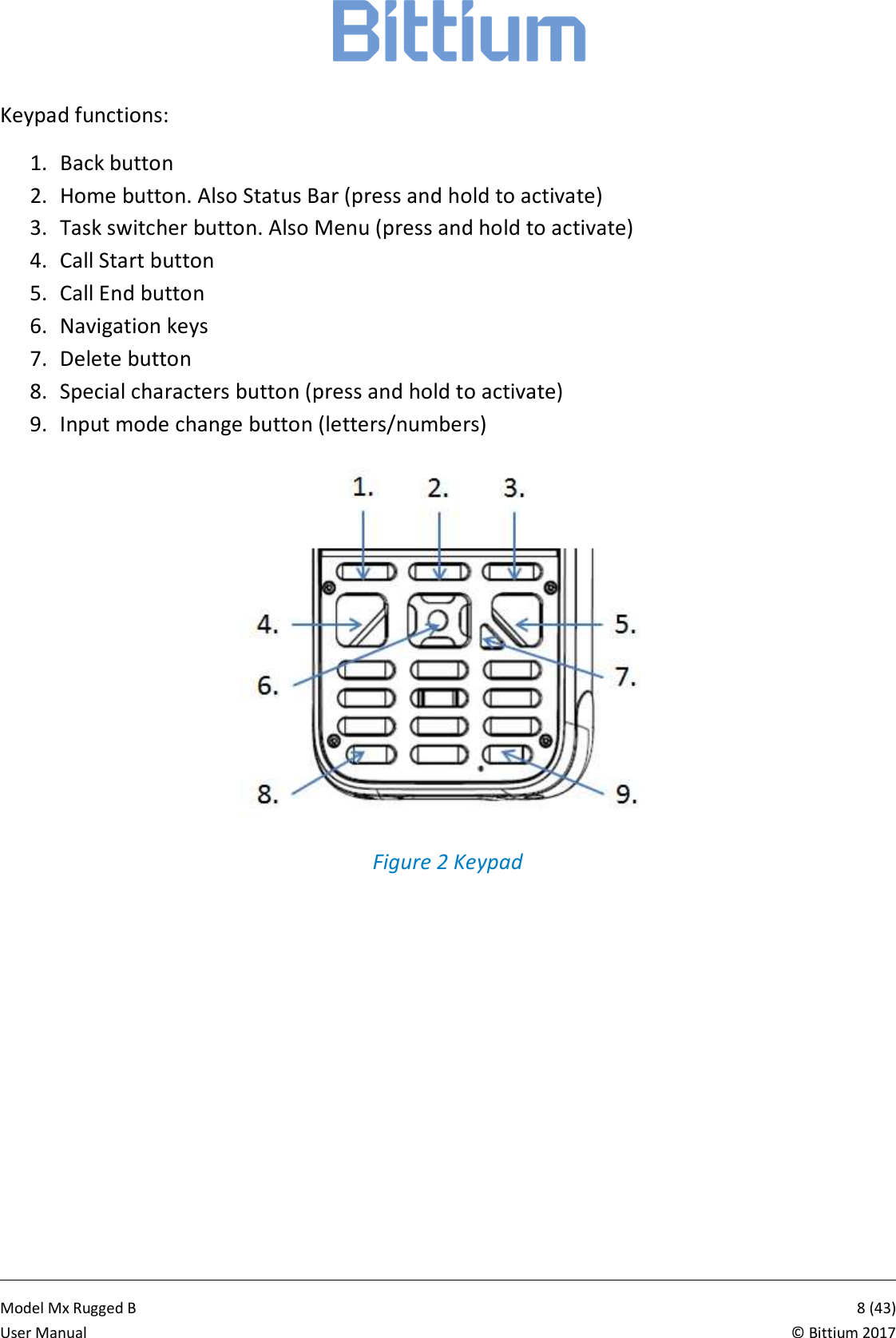 Bittium

Keypad functions:

1. Back button
2. Home button. Also Status Bar (press and hold to activate)
3. Task switcher button. Also Menu (press and hold to activate)
4. Call Start button
5. Call End button
6. Navigation keys
7. Delete button
8. Special characters button (press and hold to activate)
9. Input mode change button (letters/numbers)

1.
2.
3.
4.
5.
6.
7.
8.
9.

Figure 2 Keypad

Model Mx Rugged B
User Manual

8 (43)
© Bittium 2017