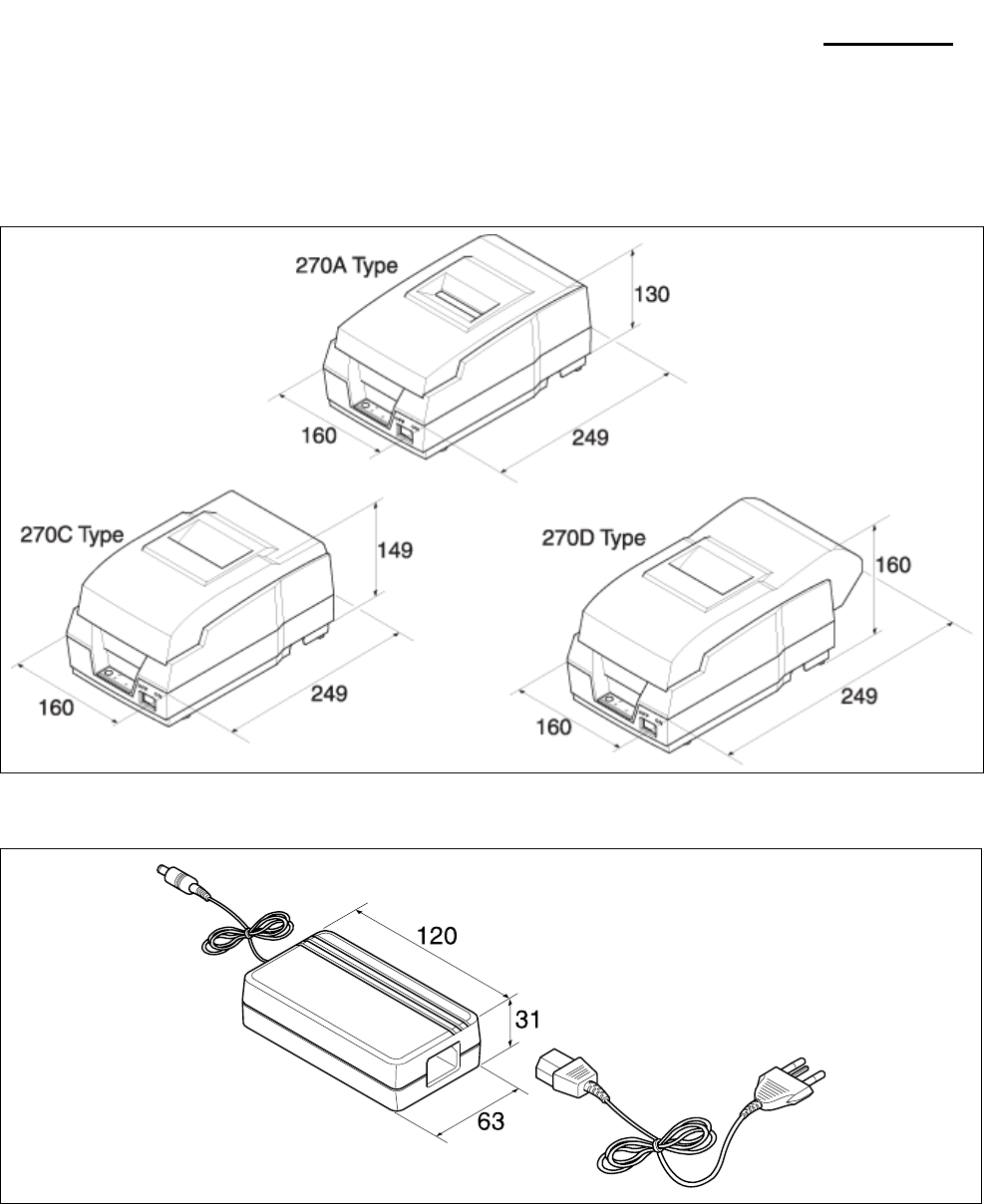 270A Type

130

160

249

270C Type

149

160

249

270D Type

160

160

249

120

31

63