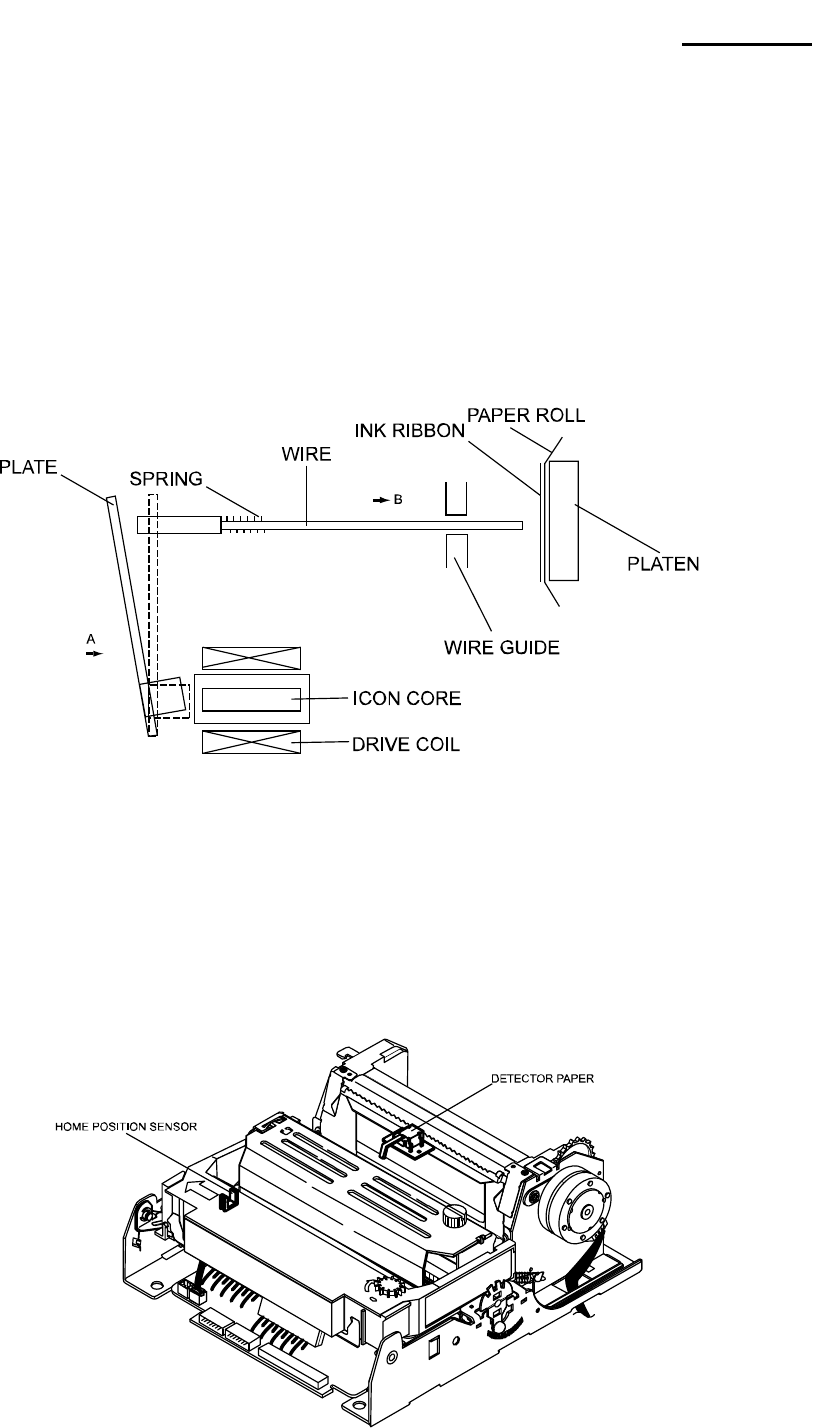 PAPER ROLL
INK RIBBON
PLATE
SPRING
WIRE
B
PLATEN
WIRE GUIDE
A
ICON CORE
DRIVE COIL

DETECTOR PAPER
HOME POSITION SENSOR