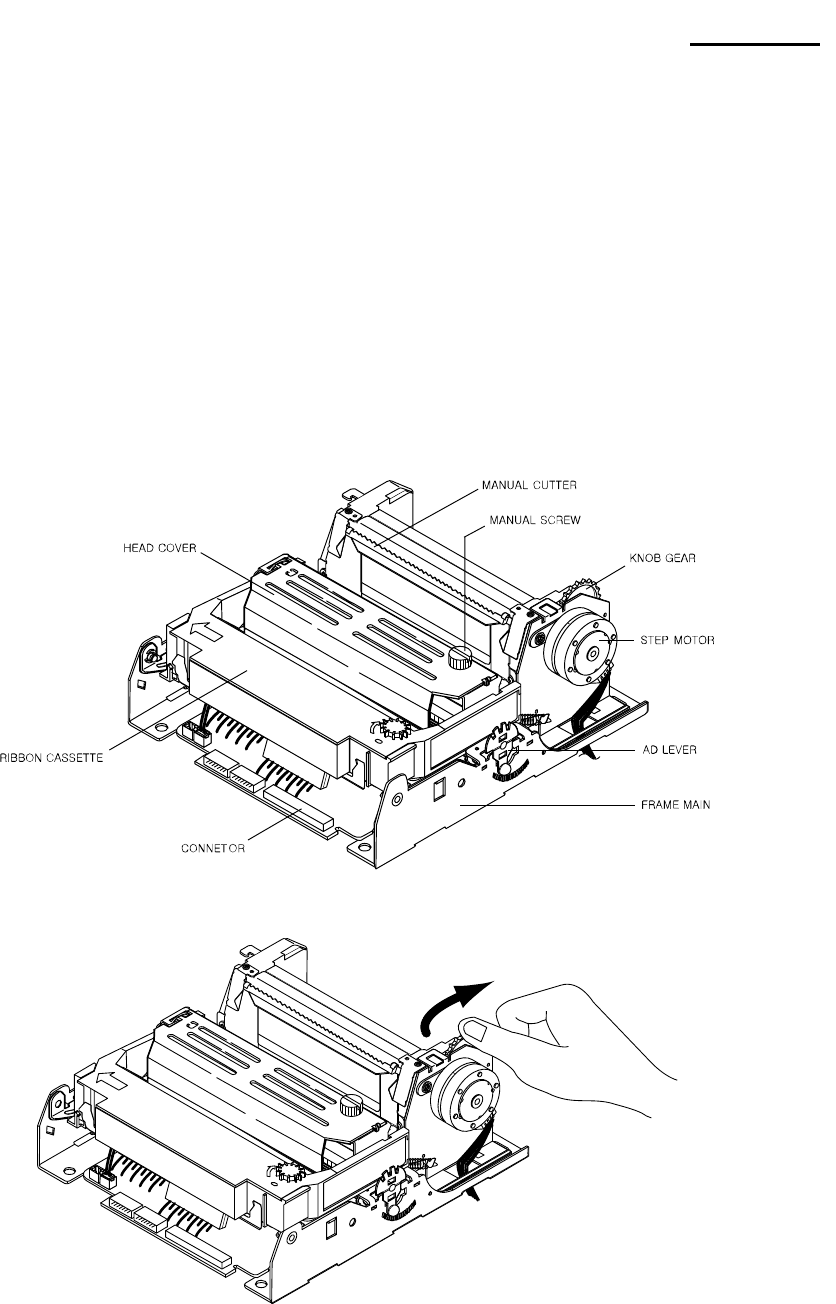 MANUAL CUTTER
MANUAL SCREW
HEAD COVER
KNOB GEAR
STEP MOTOR
RIBBON CASSETTE
AD LEVER
FRAME MAIN
CONNETOR