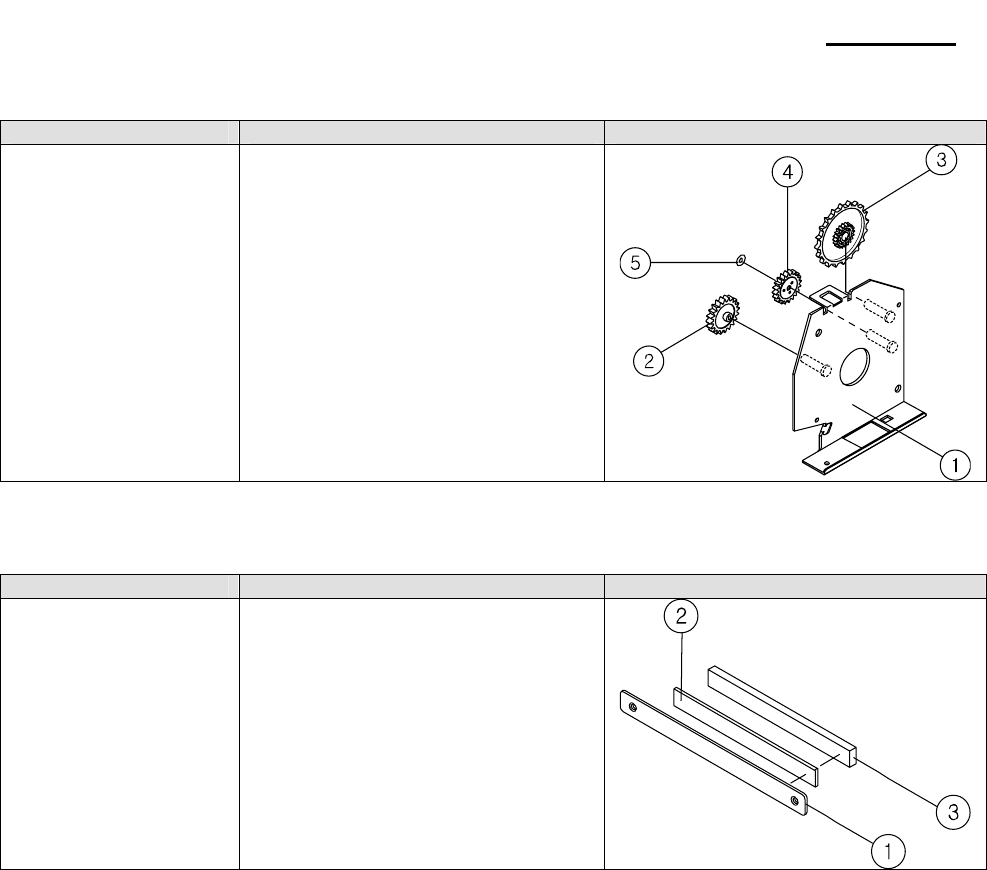 4
3
5
2
1

2
3
1