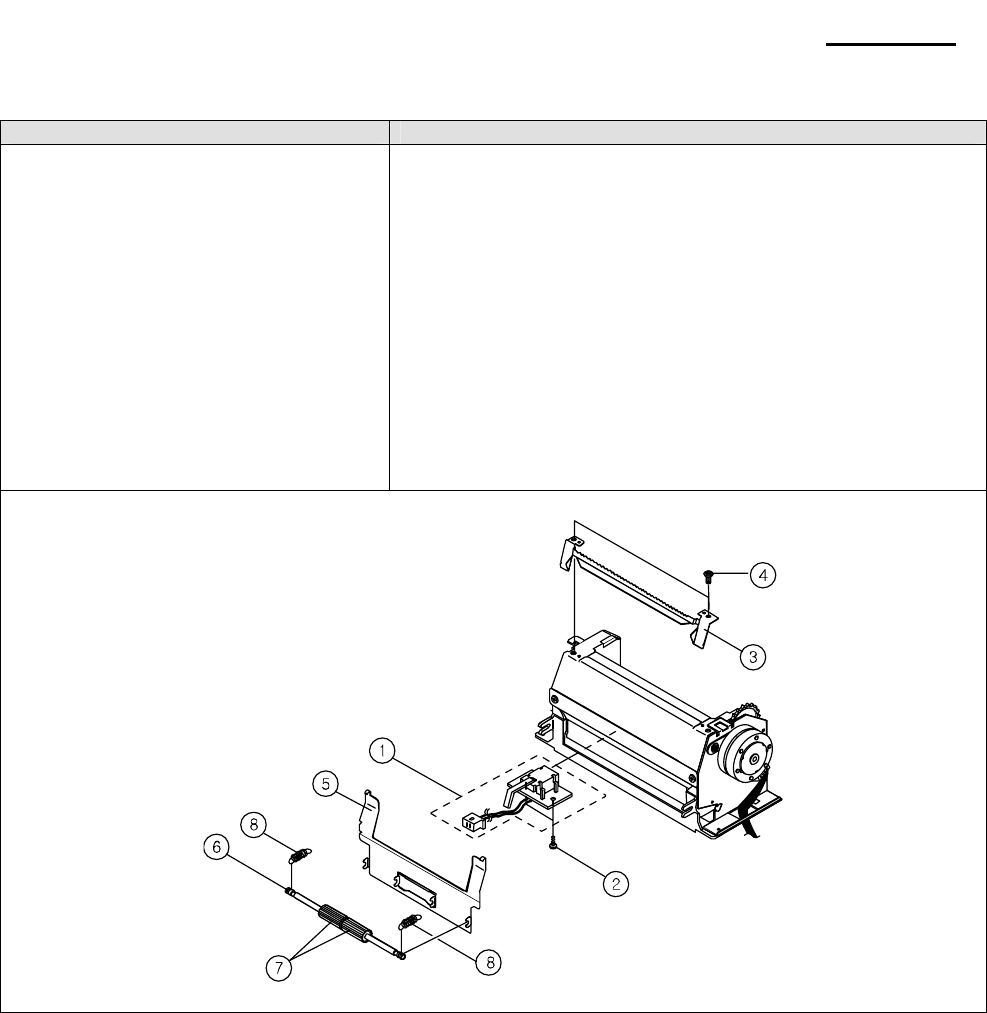 4
3
1
5
8
6
2
7
8