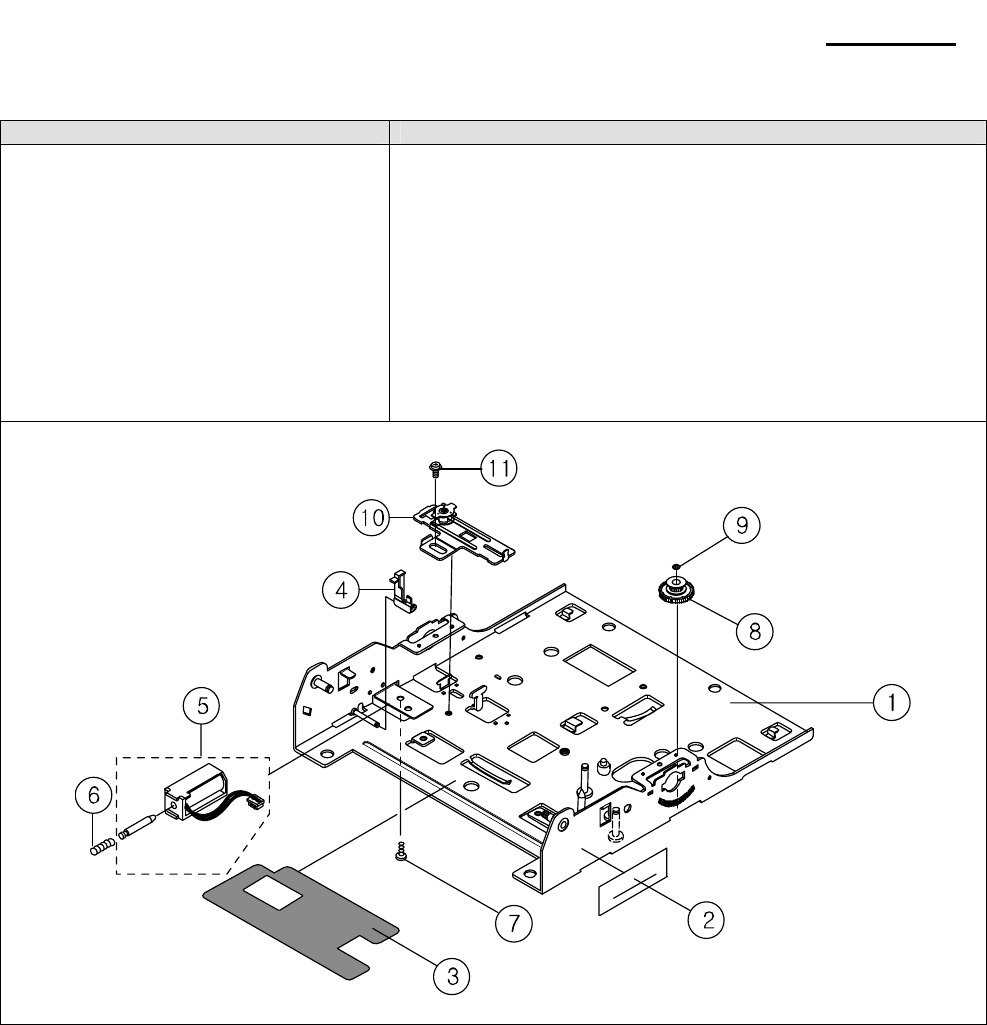 11
10
9
4
8
1
5
6
7
2
3