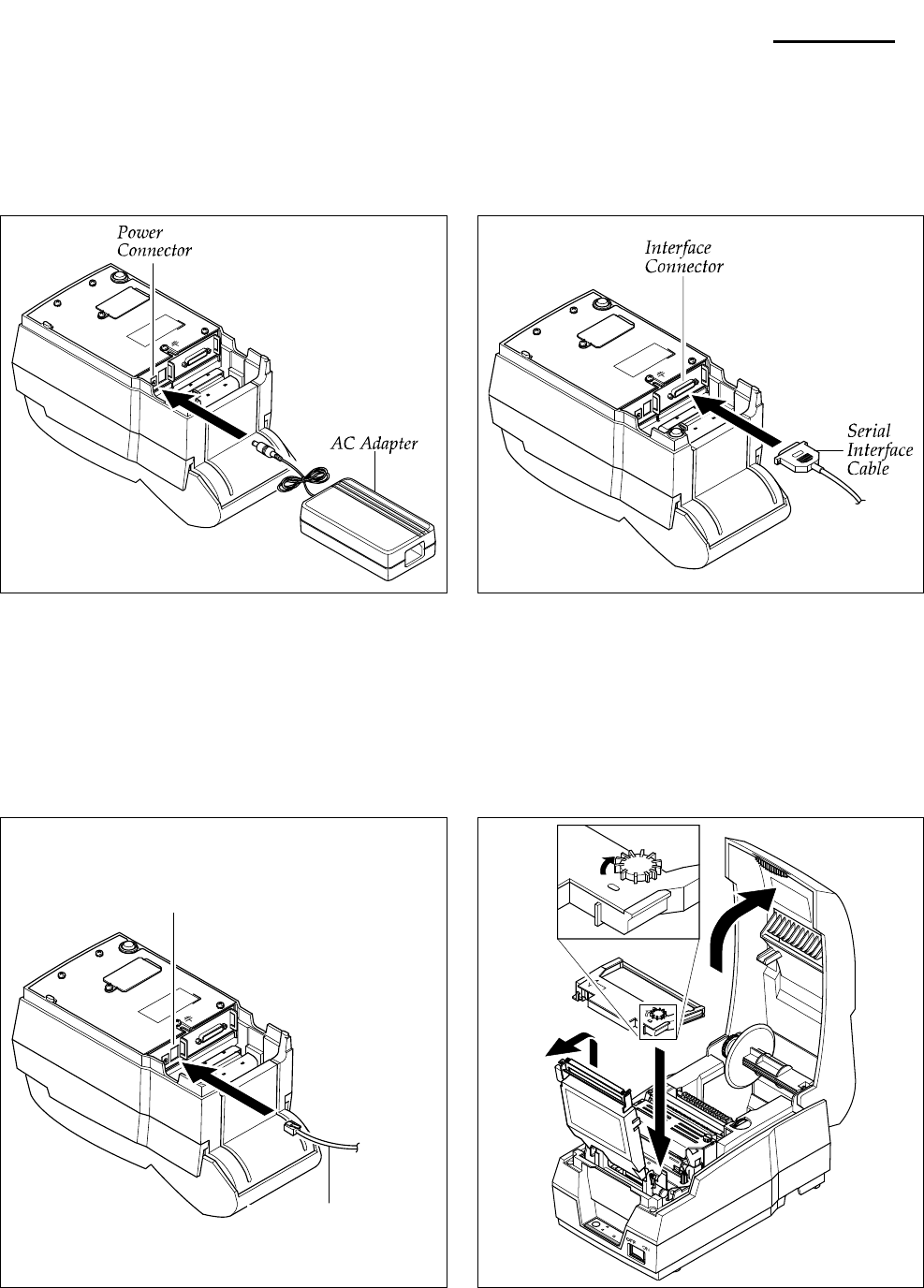 Power Connector

AC Adapter

Interface Connector

Serial Interface Cable