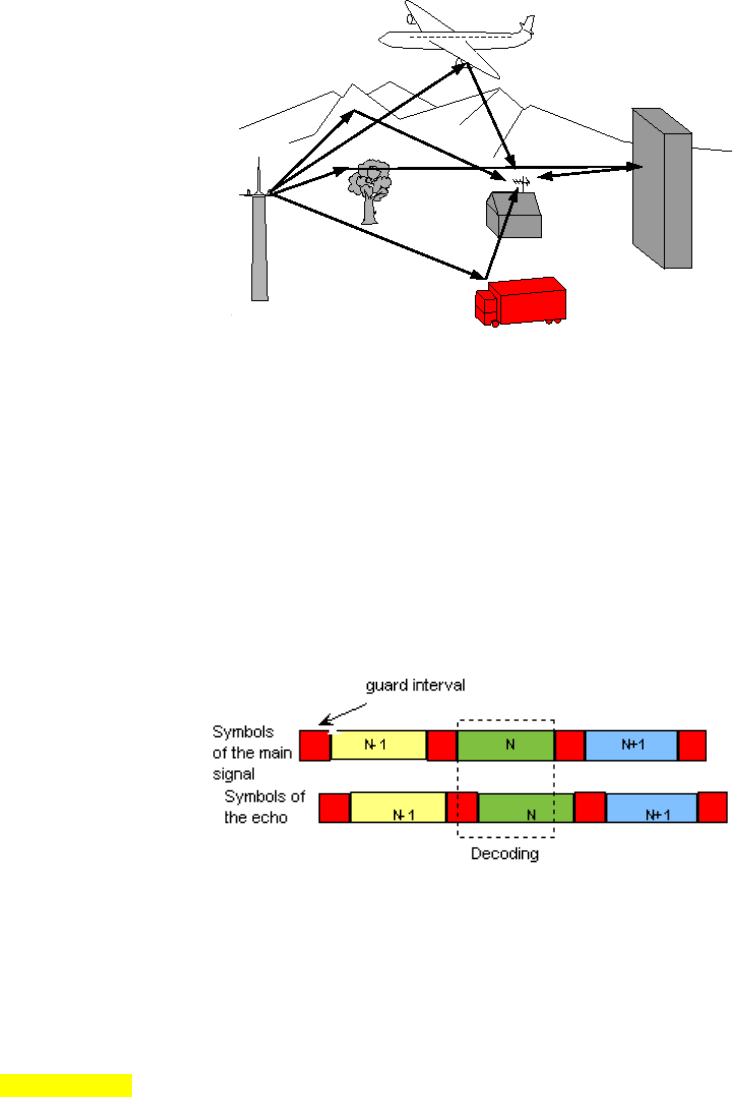 guard interval

Symbols of the main signal

N-1

N

N+1

Symbols of the echo

N-1

N

N+1

Decoding