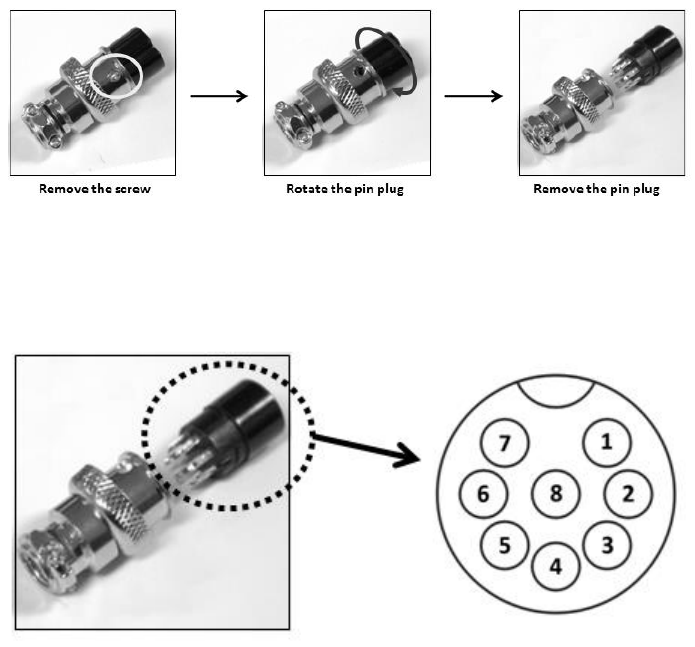 Remove the screw

Rotate the pin plug

Remove the pin plug

7
1
6
8
2
5
3
4