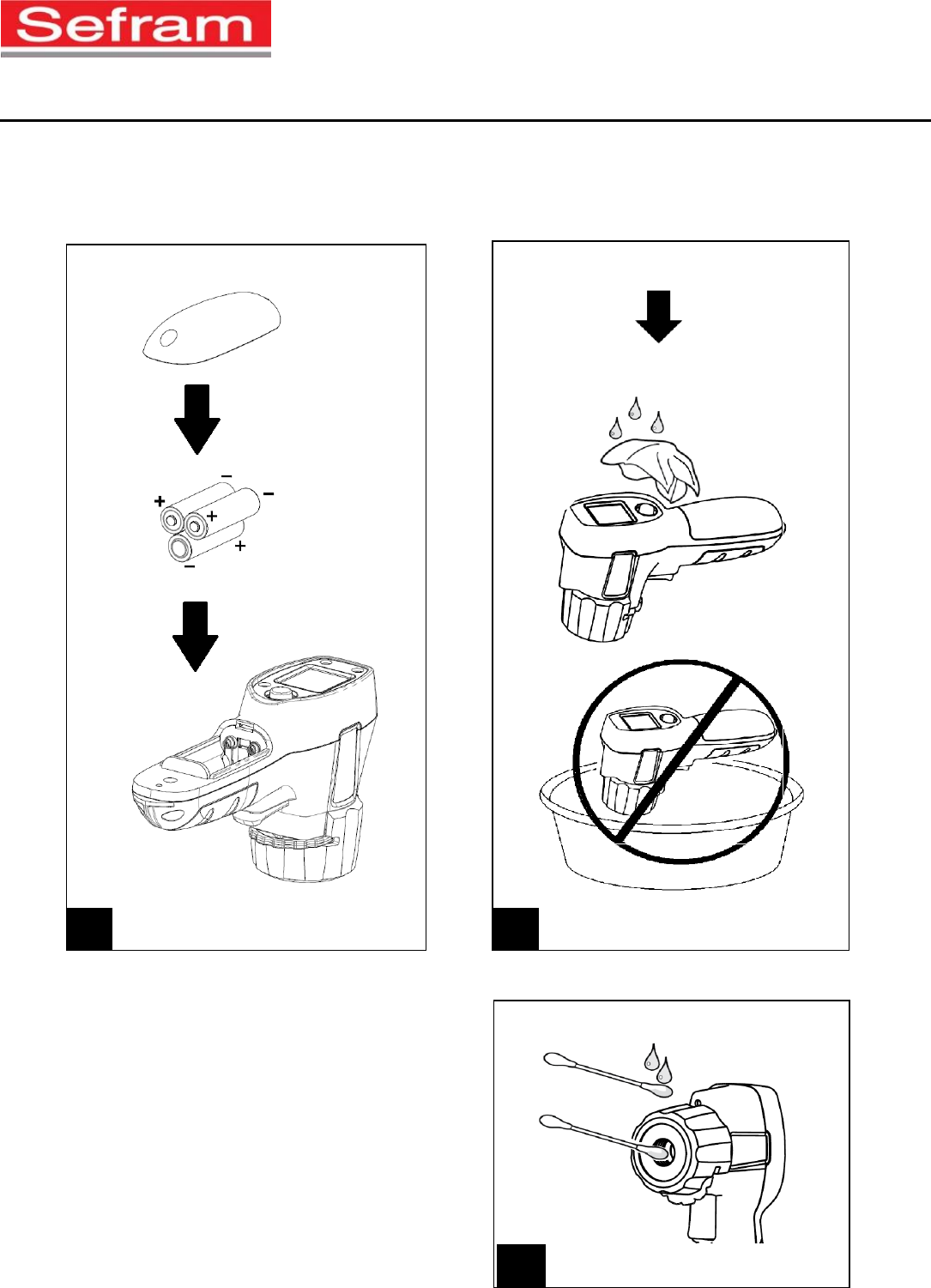 Sefram

+
−
+
−
+
−