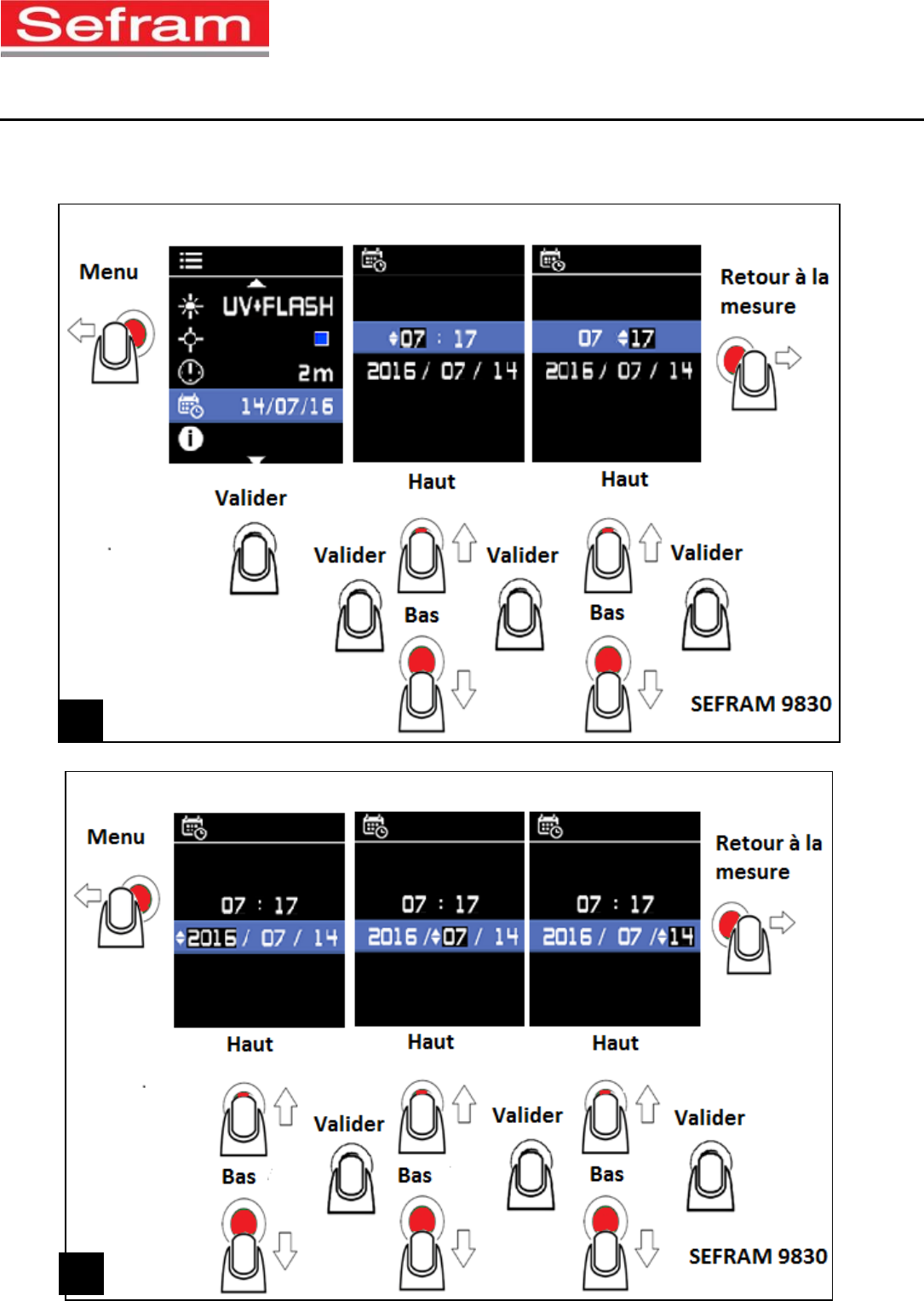 Sefram

Menu

UV+FLASH

2m

14/07/16

07 : 17
2016 / 07 / 14

07 17
2016 / 07 / 14

Retour à la mesure

Valider

Haut

Haut

Valider

Valider

Valider

Bas

Bas

SEFRAM 9830

Menu

07 : 17
2016 / 07 / 14

07 : 17
2016 / 07 / 14

07 : 17
2016 / 07 / 14

Retour à la mesure

Haut

Haut

Haut

Valider

Valider

Valider

Bas

Bas

Bas

SEFRAM 9830