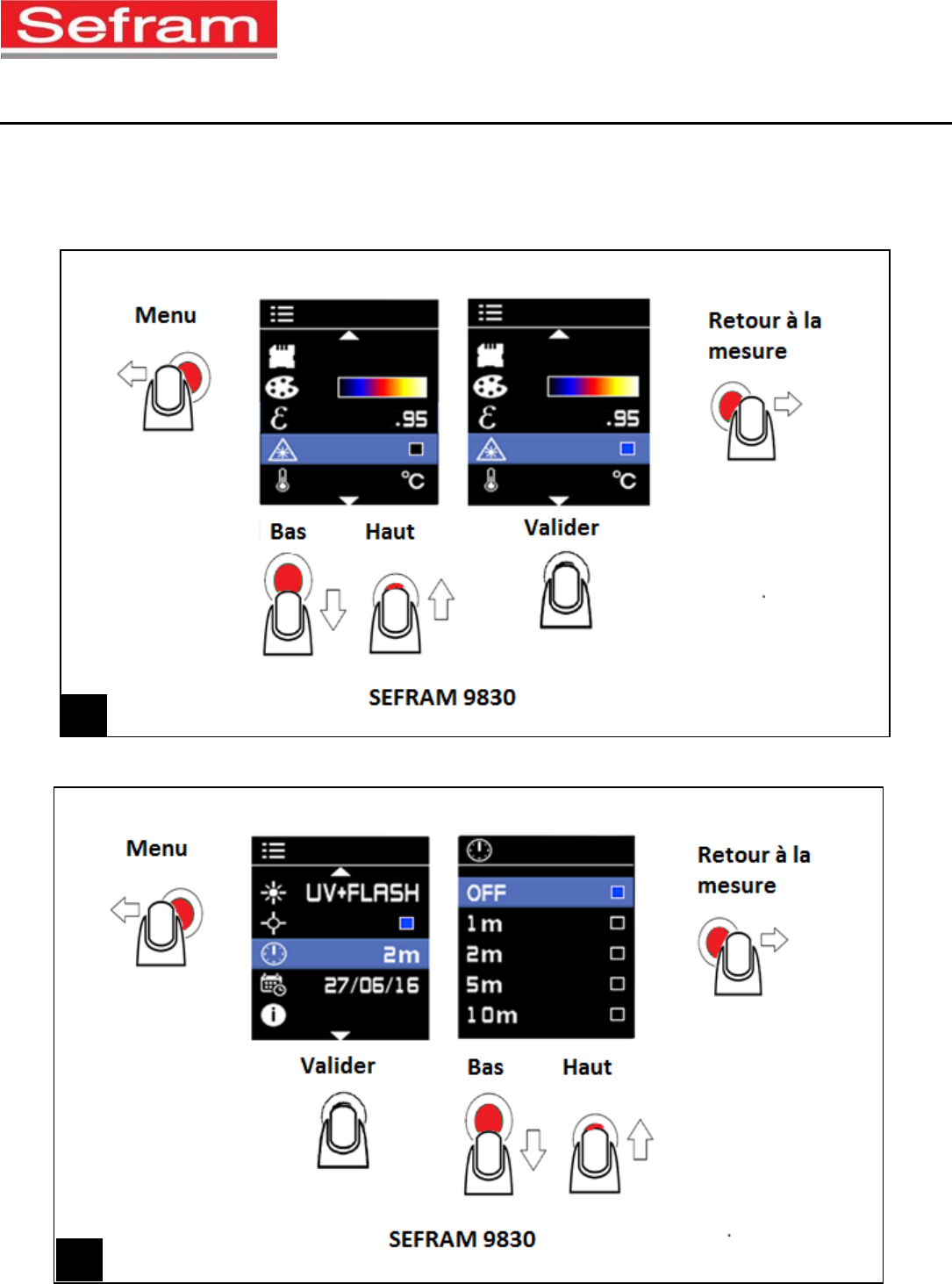 Sefram

Menu

.95

°C

.95

°C

Retour à la mesure

Bas Haut

Valider

SEFRAM 9830

Menu

UV+FLASH

2m

27/06/16

OFF

1m

2m

5m

10m

Retour à la mesure

Valider

Bas Haut

SEFRAM 9830