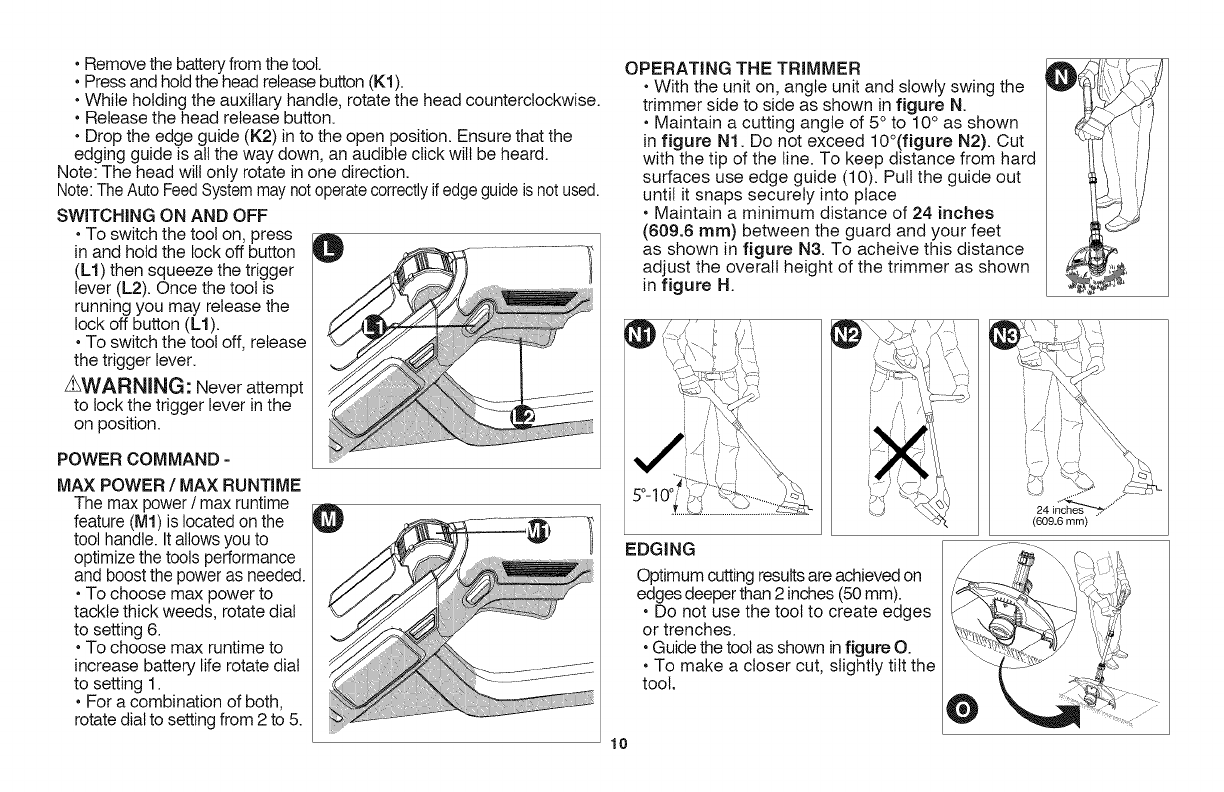 • Remove the battery from the tool.
• Press and hold the head release button (K1).
• While holding the auxillary handle, rotate the head counterclockwise.
• Release the head release button.
• Drop the edge guide (K2) in to the open position. Ensure that the edging guide is all the way down, an audible click will be heard.
Note: The head will only rotate in one direction.
Note: The Auto Feed System may not operate correctly if edge guide is not used.

SWITCHING ON AND OFF
• To switch the tool on, press in and hold the lock off button (L1) then squeeze the trigger lever (L2). Once the tool is running you may release the lock off button (L1).
• To switch the tool off, release the trigger lever.
⚠WARNING: Never attempt to lock the trigger lever in the on position.

L
L1
L2

POWER COMMAND - MAX POWER / MAX RUNTIME
The max power / max runtime feature (M1) is located on the tool handle. It allows you to optimize the tools performance and boost the power as needed.
• To choose max power to tackle thick weeds, rotate dial to setting 6.
• To choose max runtime to increase battery life rotate dial to setting 1.
• For a combination of both, rotate dial to setting from 2 to 5.

M
M1

OPERATING THE TRIMMER
• With the unit on, angle unit and slowly swing the trimmer side to side as shown in figure N.
• Maintain a cutting angle of 5° to 10° as shown in figure N1. Do not exceed 10°(figure N2). Cut with the tip of the line. To keep distance from hard surfaces use edge guide (10). Pull the guide out until it snaps securely into place
• Maintain a minimum distance of 24 inches (609.6 mm) between the guard and your feet as shown in figure N3. To acheive this distance adjust the overall height of the trimmer as shown in figure H.

N
N1
5°-10°
N2
N3
24 inches (609.6 mm)

EDGING
Optimum cutting results are achieved on edges deeper than 2 inches (50 mm).
• Do not use the tool to create edges or trenches.
• Guide the tool as shown in figure O.
• To make a closer cut, slightly tilt the tool.

O

10