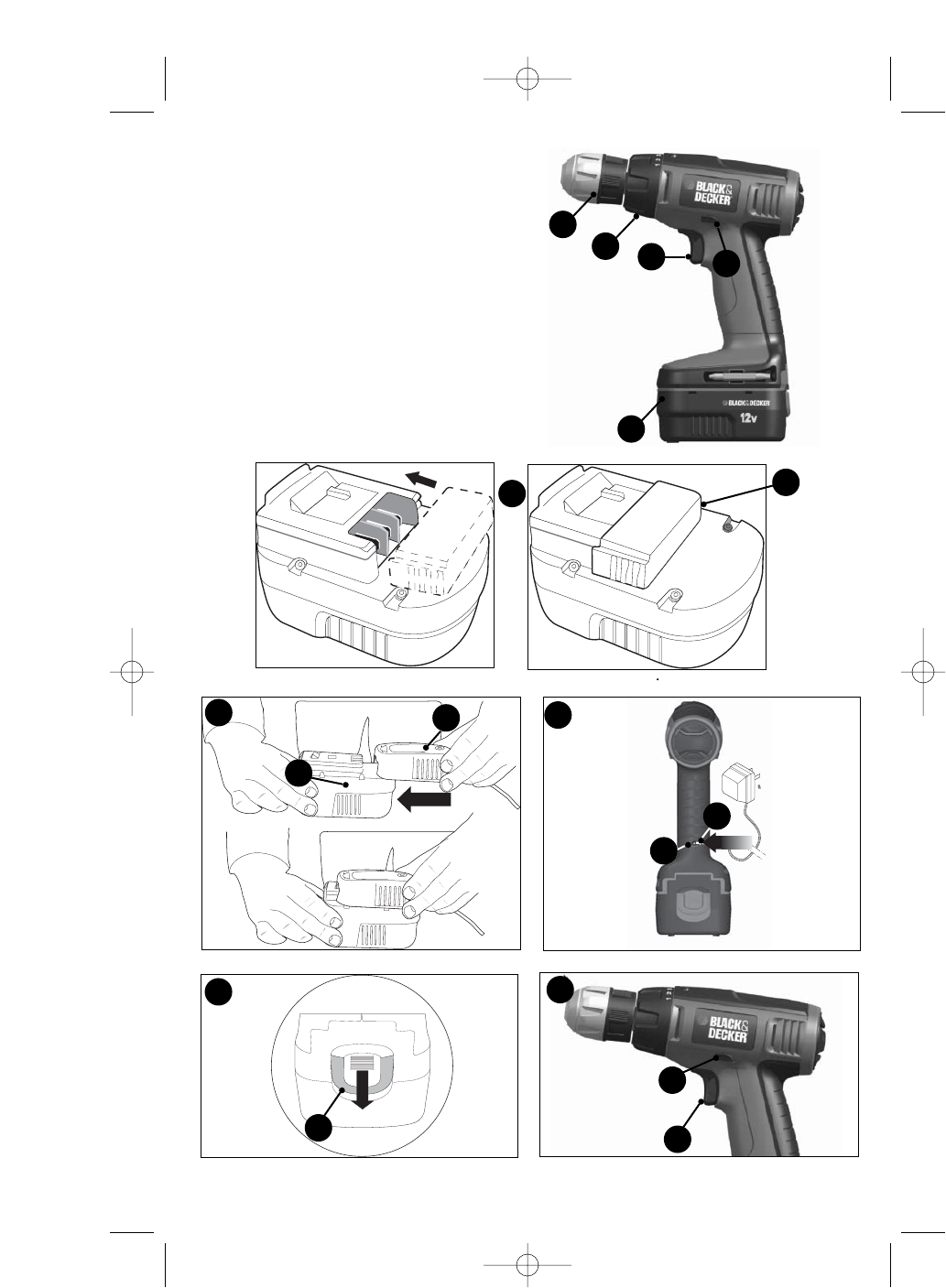 BLACK & DECKER

BLACK & DECKER 12v

BLACK & DECKER