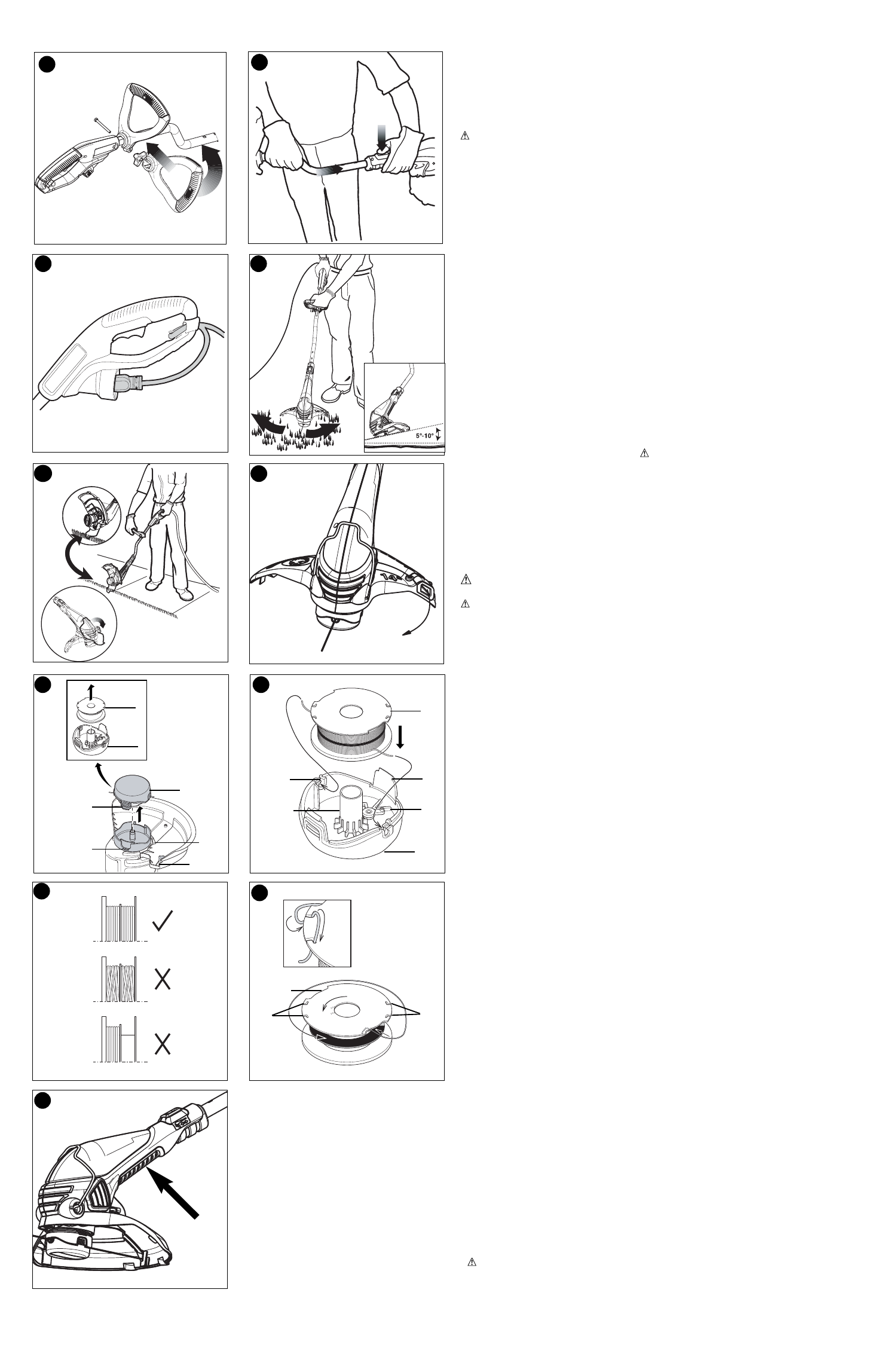 5°-10°