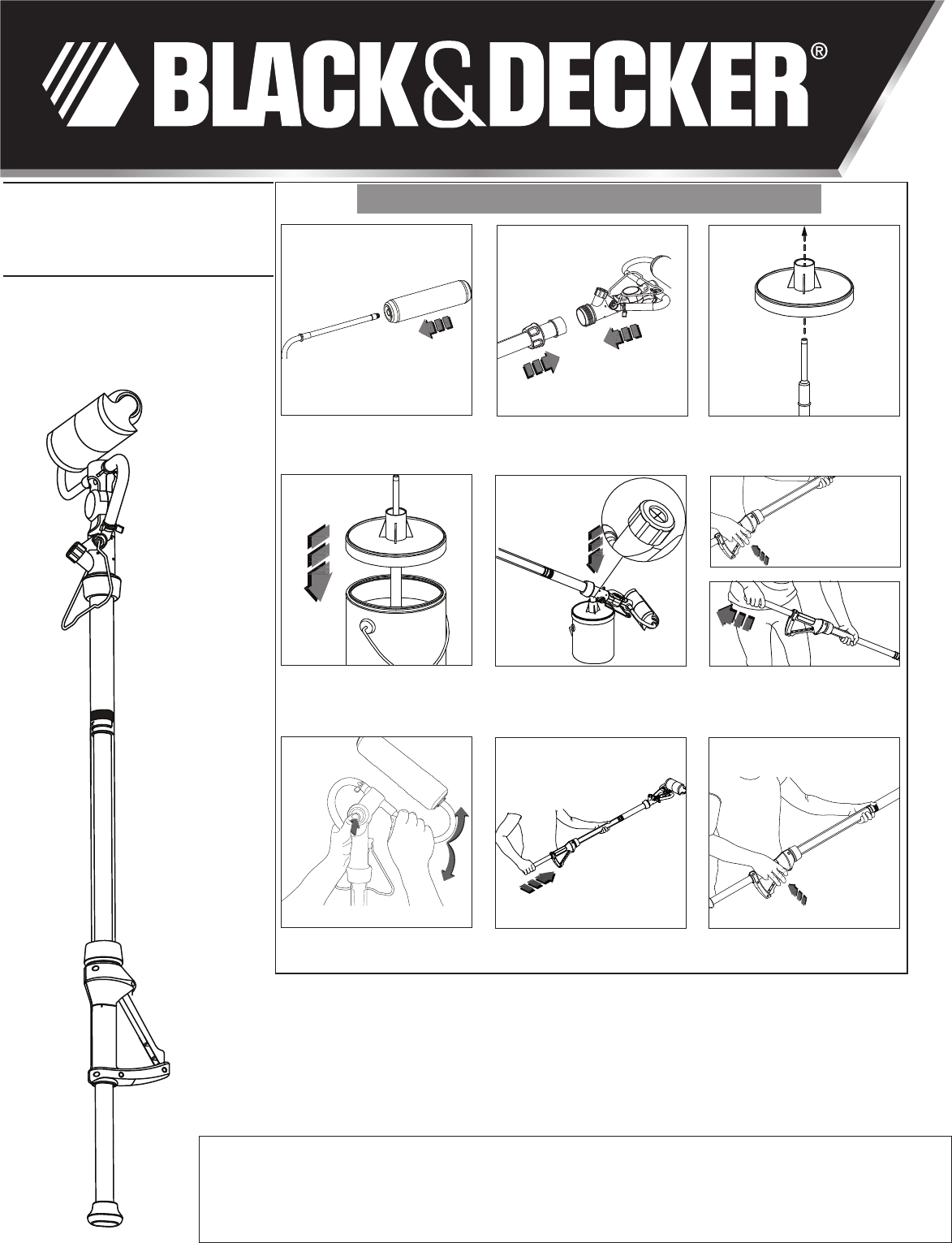 BLACK&DECKER®