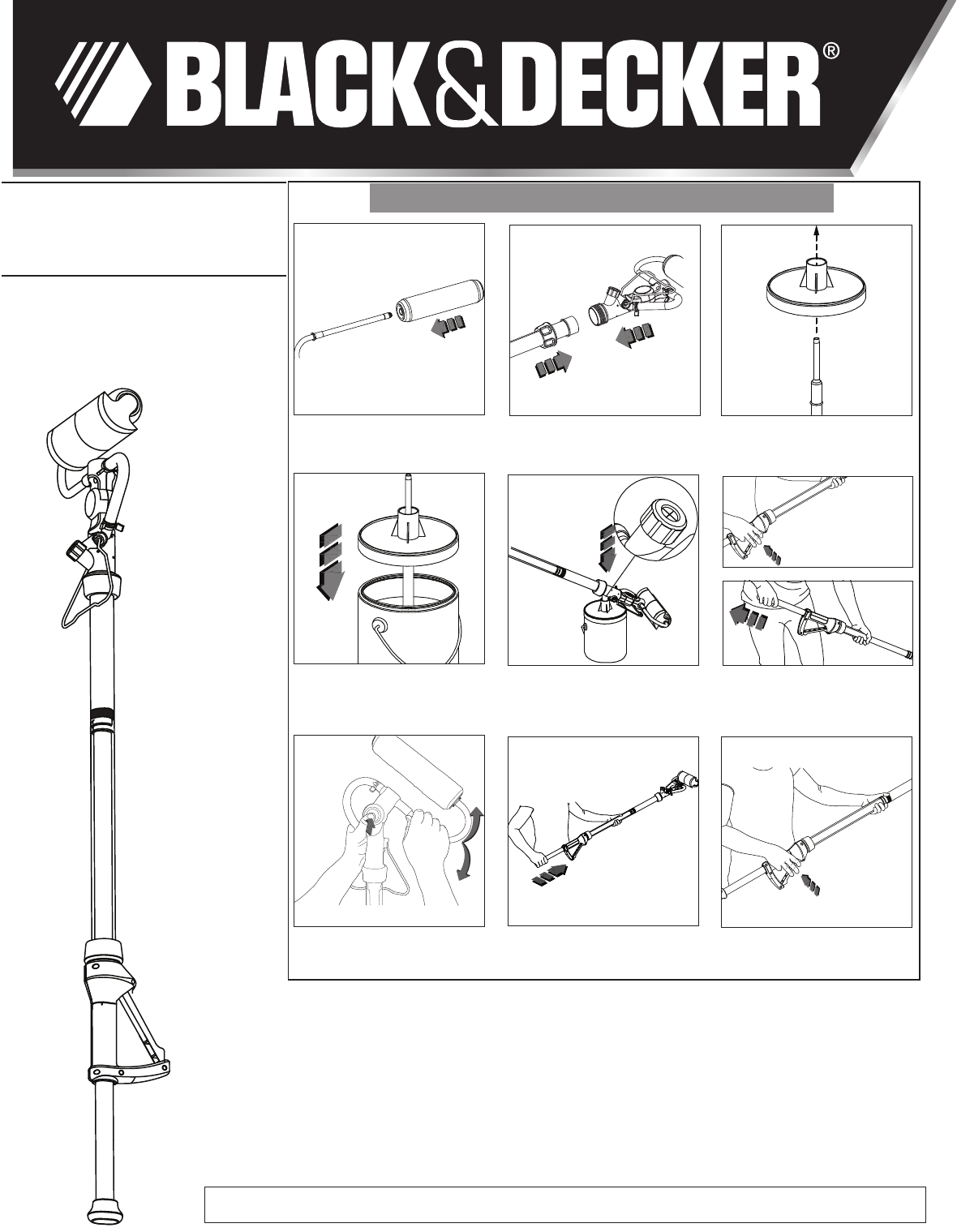 BLACK&DECKER®