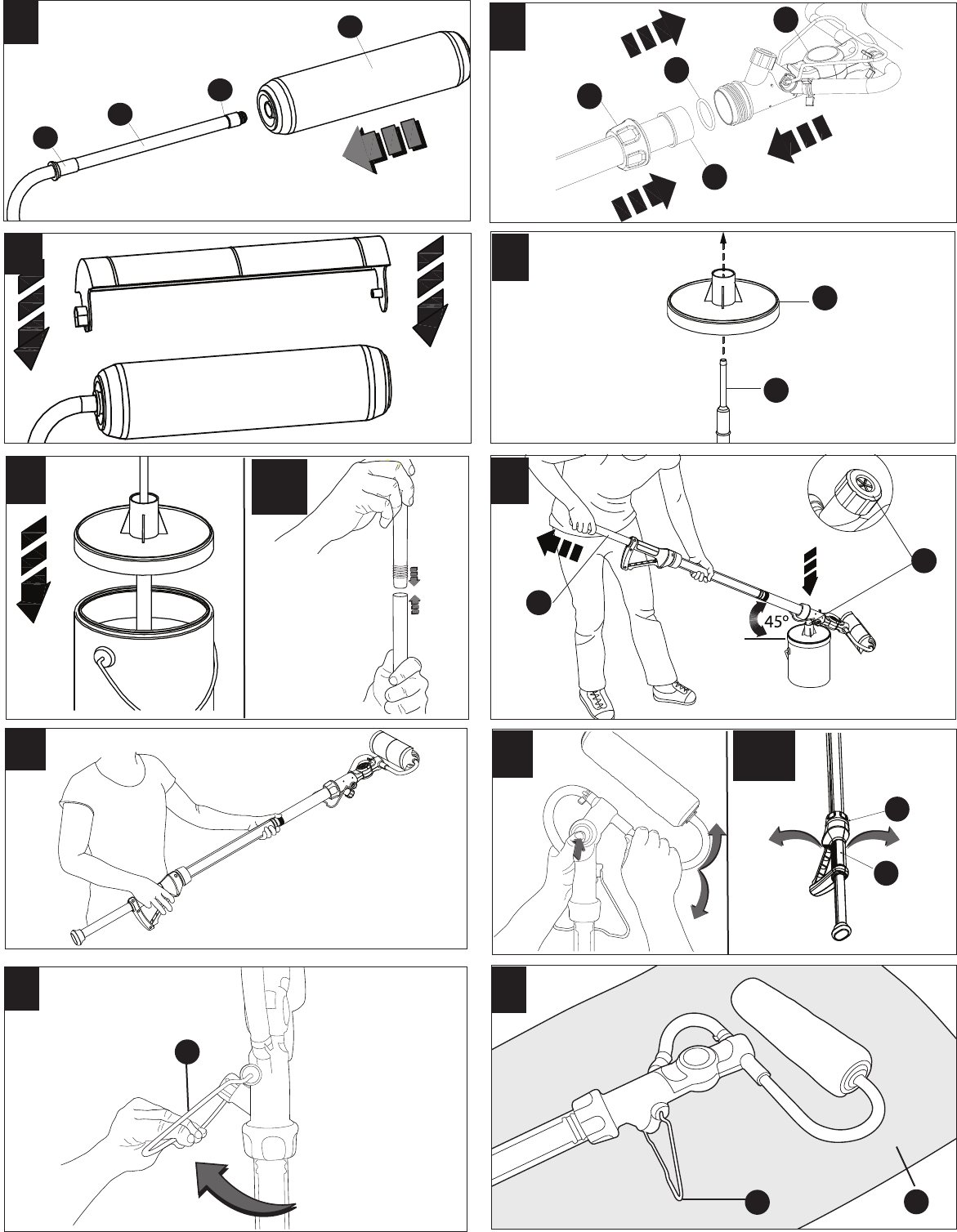 45°