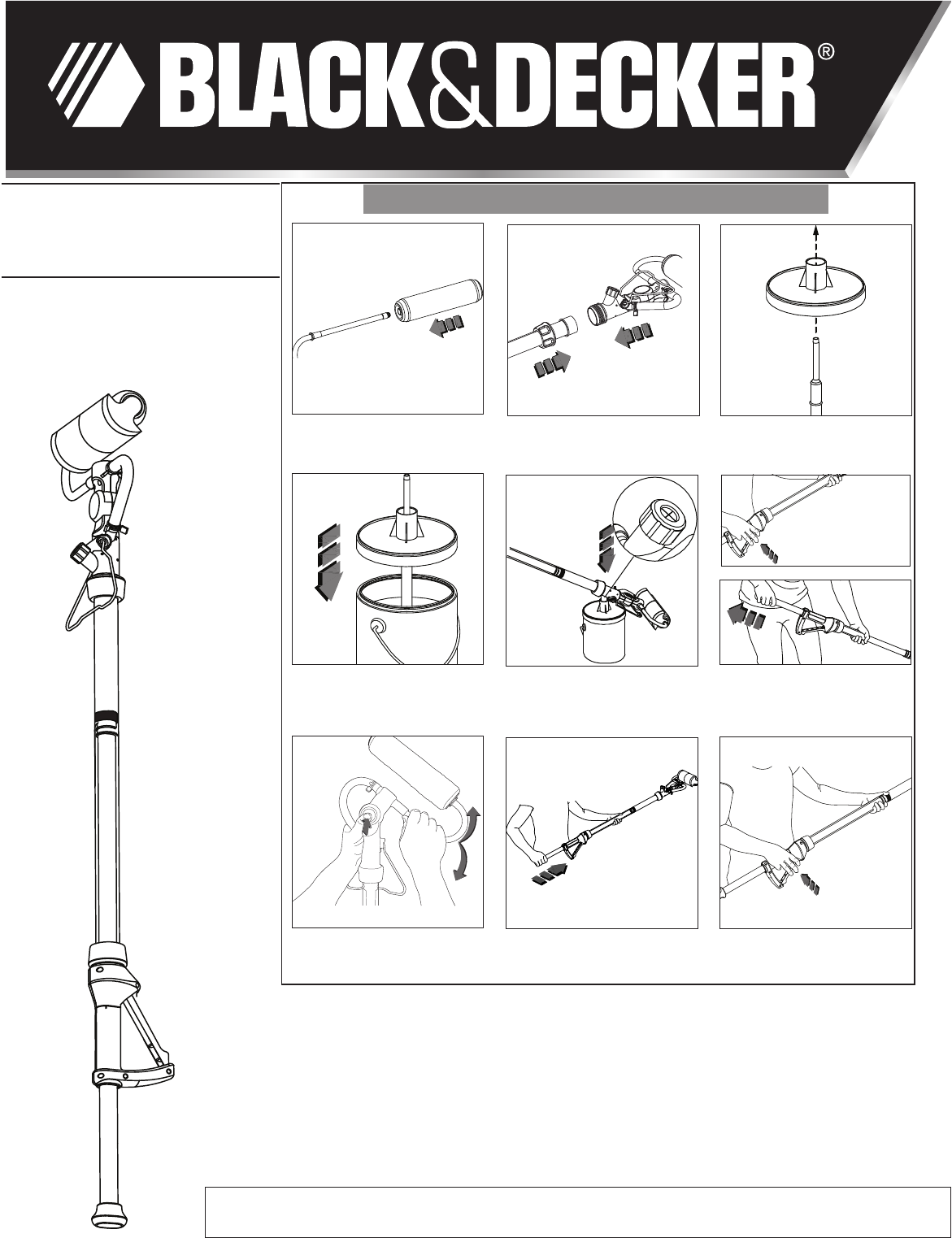 BLACK&DECKER®