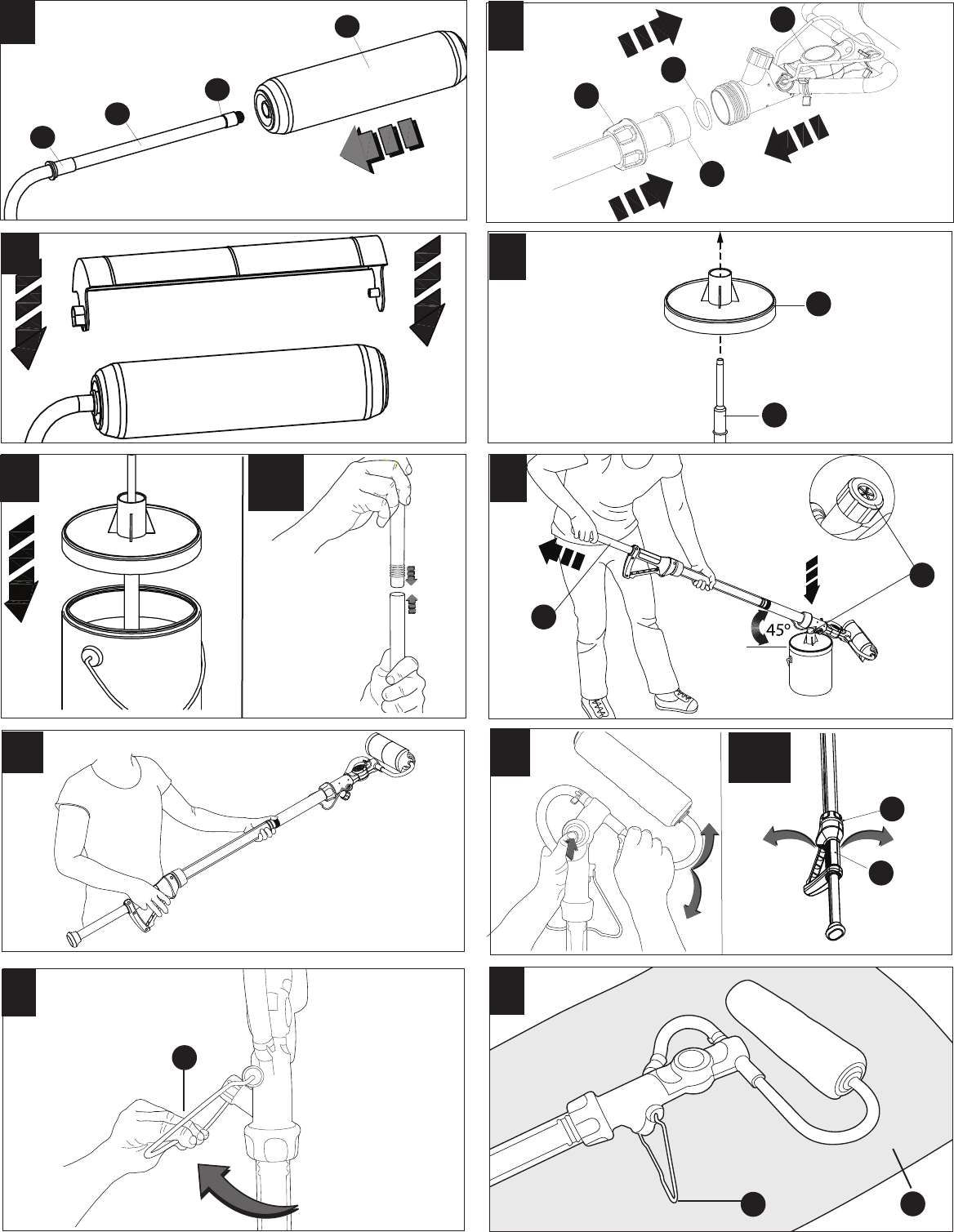 45°