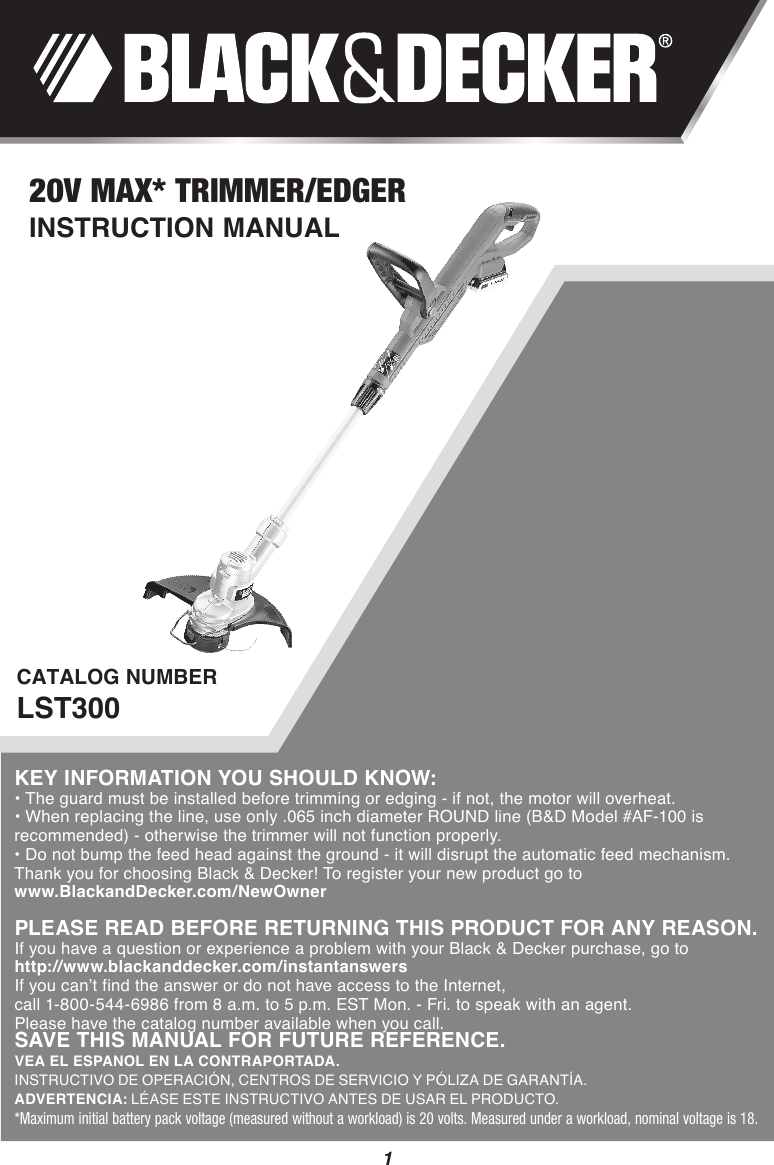 BLACK&DECKER®

20V MAX* TRIMMER/EDGER
INSTRUCTION MANUAL

CATALOG NUMBER
LST300

KEY INFORMATION YOU SHOULD KNOW:
• The guard must be installed before trimming or edging - if not, the motor will overheat.
• When replacing the line, use only .065 inch diameter ROUND line (B&D Model #AF-100 is recommended) - otherwise the trimmer will not function properly.
• Do not bump the feed head against the ground - it will disrupt the automatic feed mechanism.
Thank you for choosing Black & Decker! To register your new product go to
www.BlackandDecker.com/NewOwner

PLEASE READ BEFORE RETURNING THIS PRODUCT FOR ANY REASON.
If you have a question or experience a problem with your Black & Decker purchase, go to
http://www.blackanddecker.com/instantanswers
If you can't find the answer or do not have access to the Internet,
call 1-800-544-6986 from 8 a.m. to 5 p.m. EST Mon. - Fri. to speak with an agent.
Please have the catalog number available when you call.
SAVE THIS MANUAL FOR FUTURE REFERENCE.
VEA EL ESPANOL EN LA CONTRAPORTADA.
INSTRUCTIVO DE OPERACIÓN, CENTROS DE SERVICIO Y PÓLIZA DE GARANTÍA.
ADVERTENCIA: LÉASE ESTE INSTRUCTIVO ANTES DE USAR EL PRODUCTO.
*Maximum initial battery pack voltage (measured without a workload) is 20 volts. Measured under a workload, nominal voltage is 18.

1