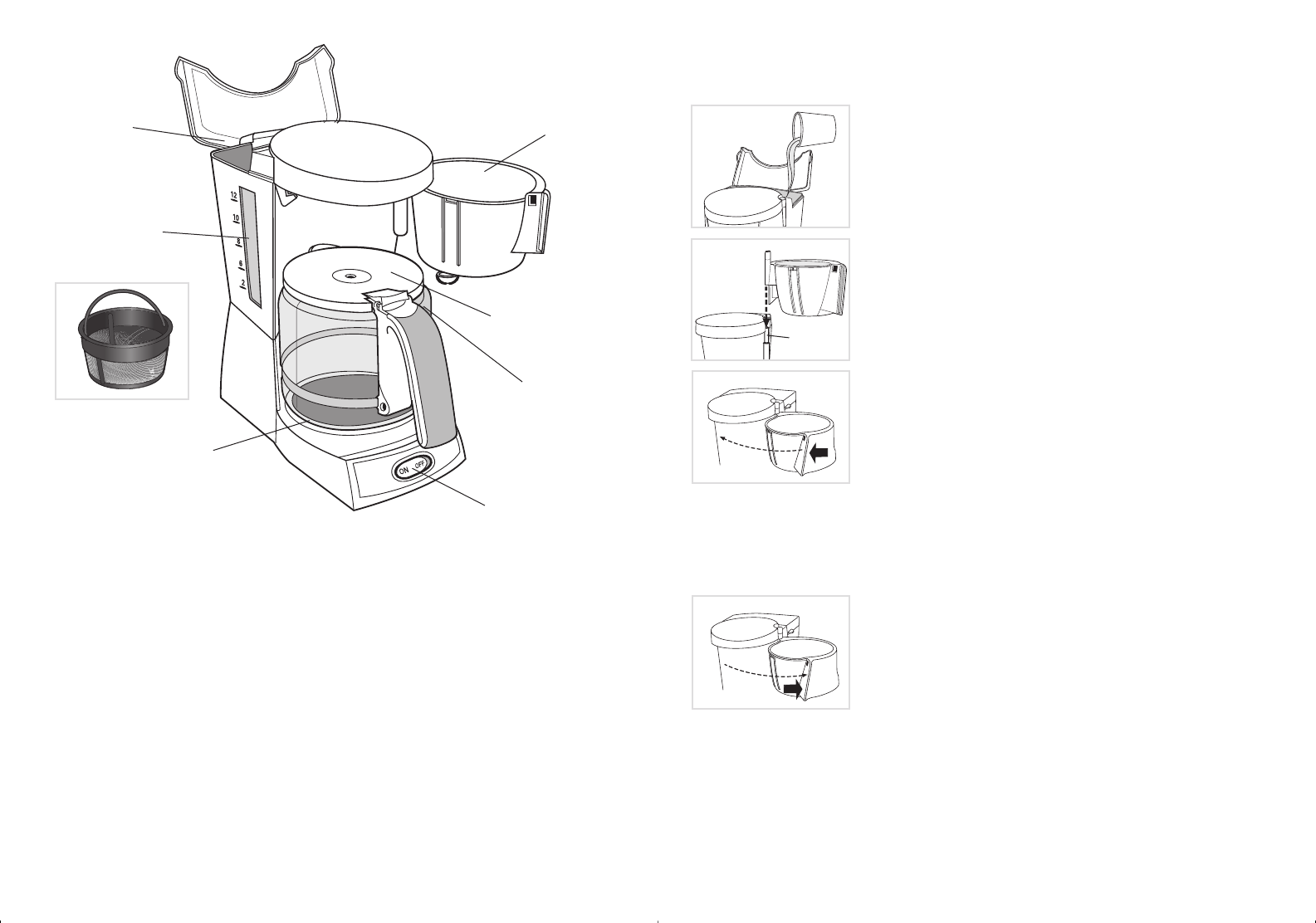 12
10
8
6
2

ON OFF