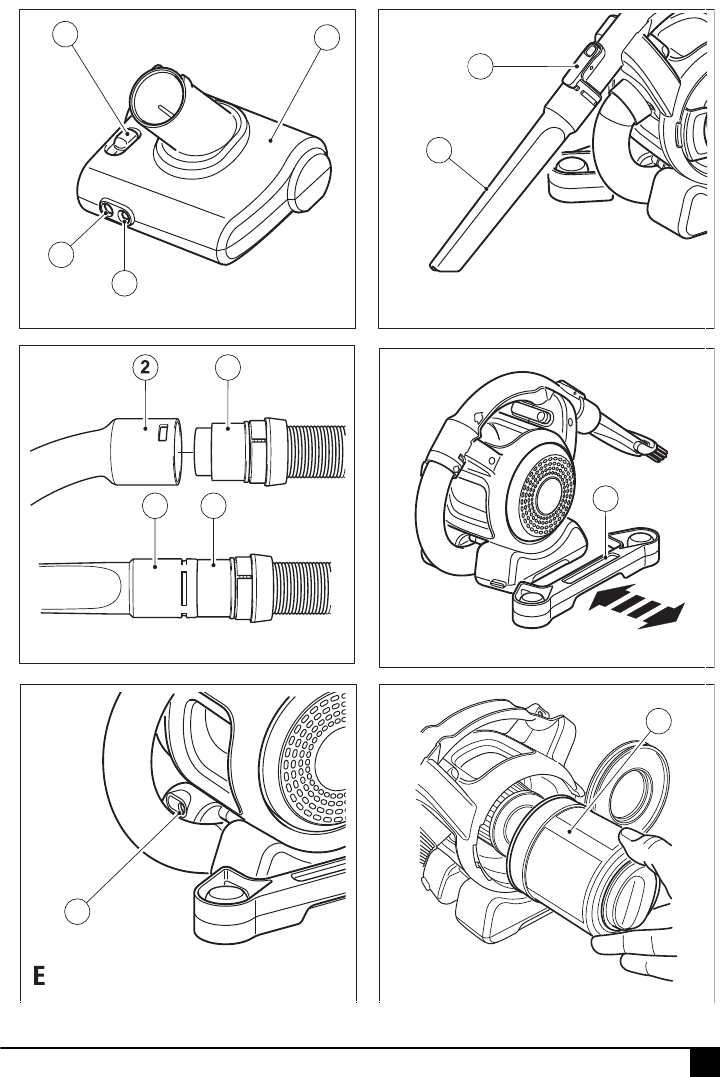 2

E