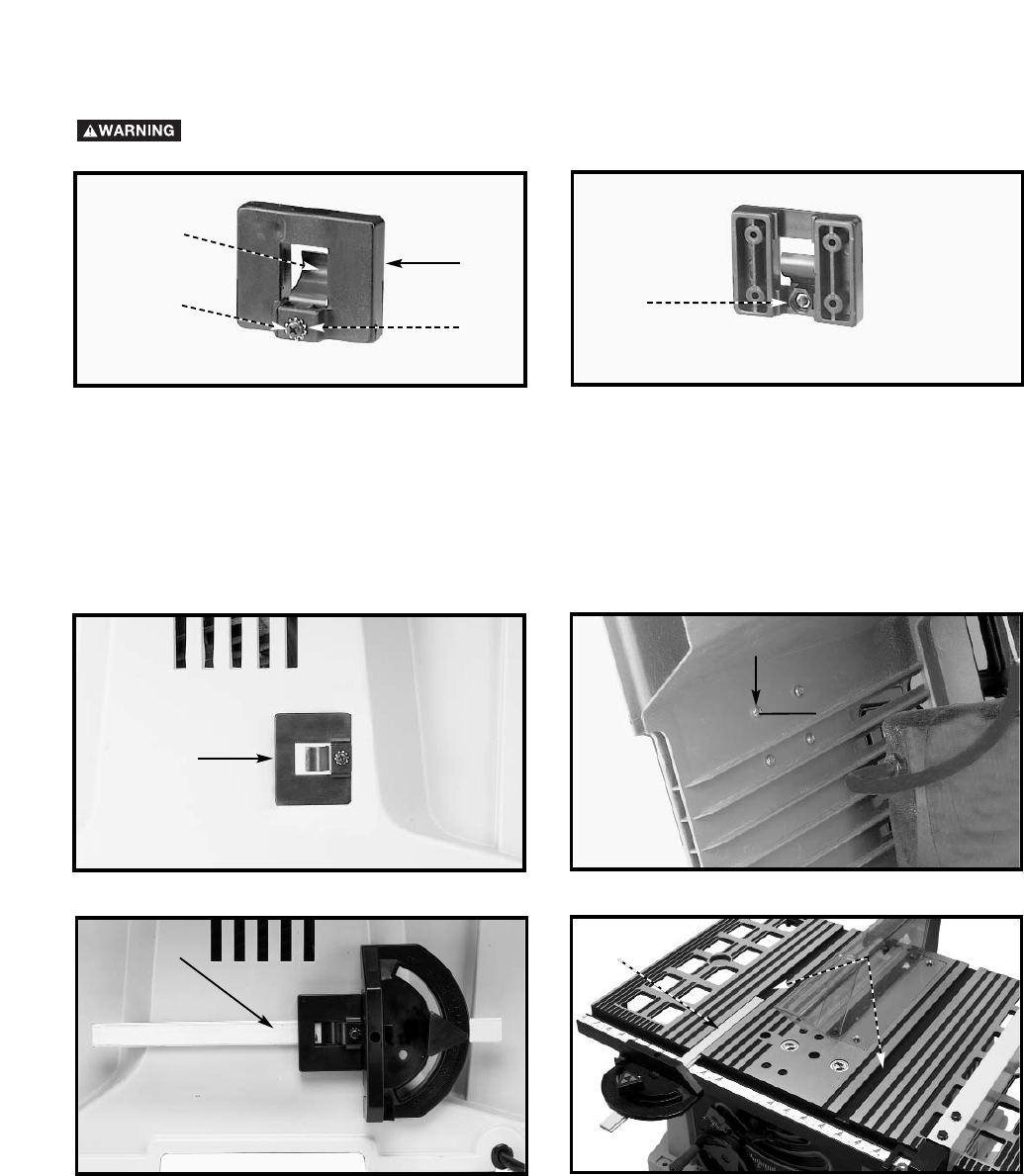 WARNING