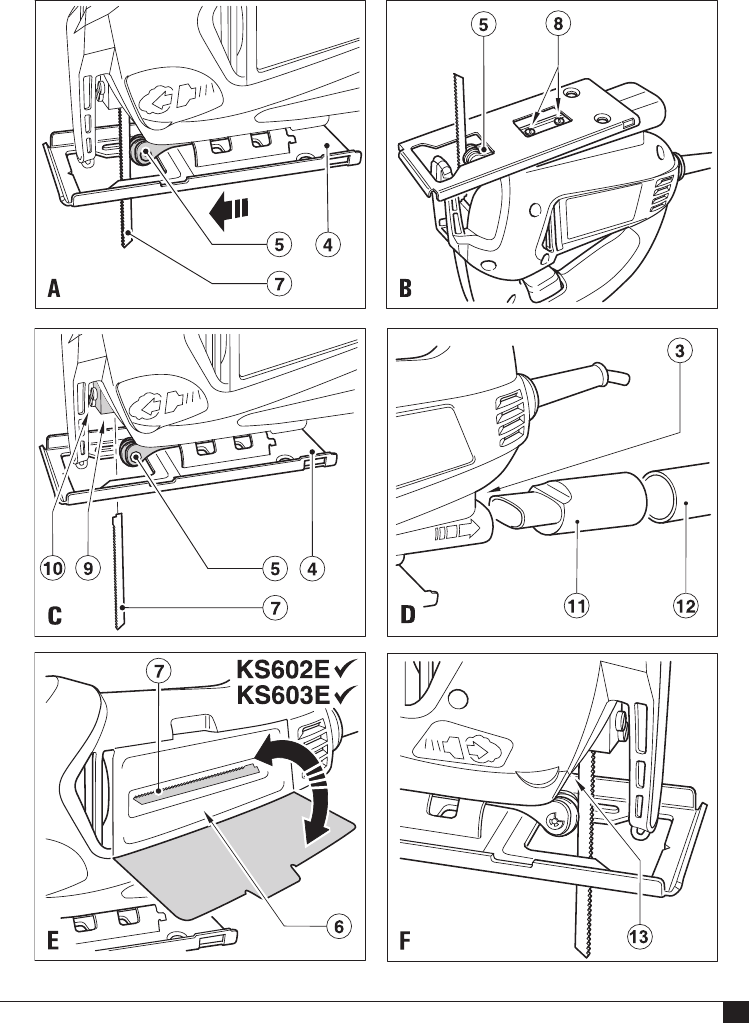 5
4
7
A

5
8
B

10
9
5
4
7
C

3
11
12
D

7
KS602E ✓
KS603E ✓
6
E

13
F